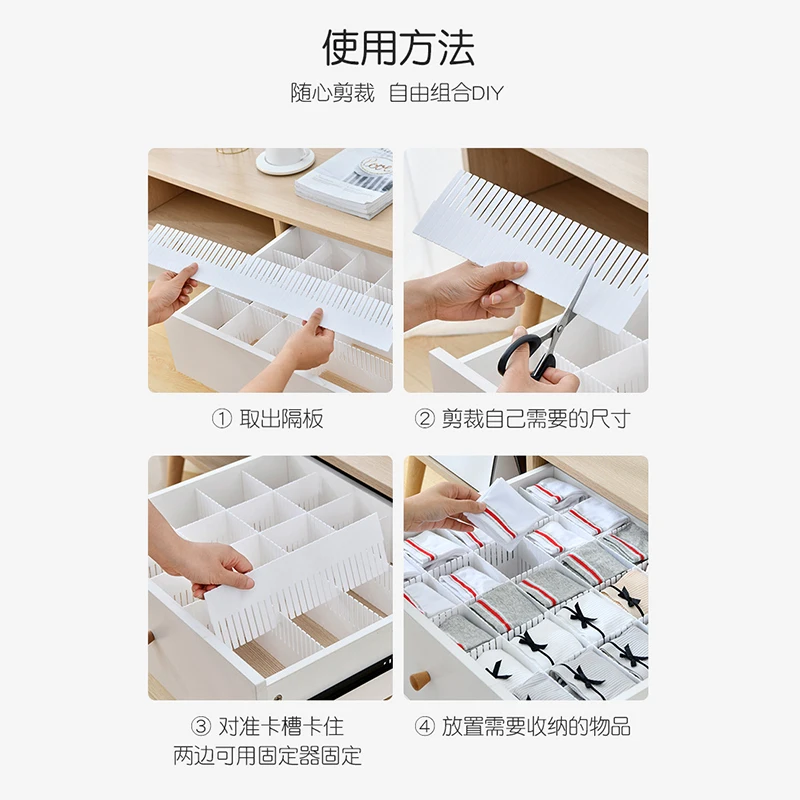 使用方法

随心剪裁 自由组合DIY

① 取出隔板

② 剪裁自己需要的尺寸

③ 对准卡槽卡住
两边可用固定器固定

④ 放置需要收纳的物品