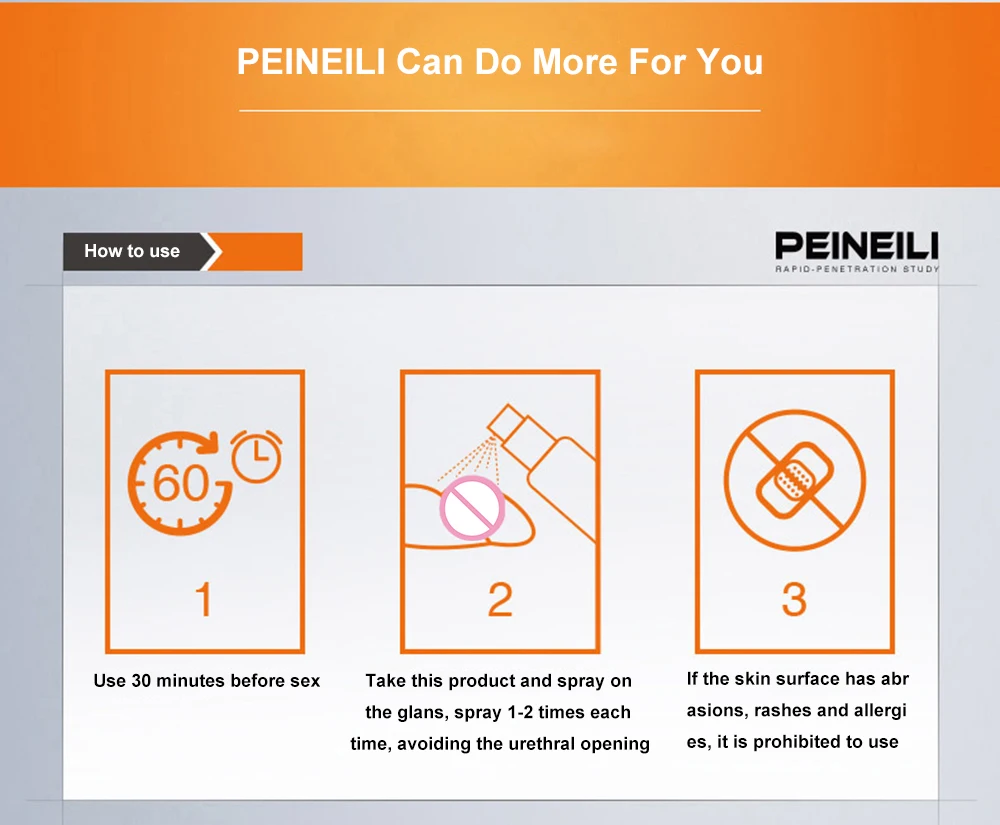 PEINEILI Can Do More For You

How to use

PEINEILI
RAPID-PENETRATION STUDY

60

1

Use 30 minutes before sex

2

Take this product and spray on the glans, spray 1-2 times each time, avoiding the urethral opening

3

If the skin surface has abr asions, rashes and allergi es, it is prohibited to use