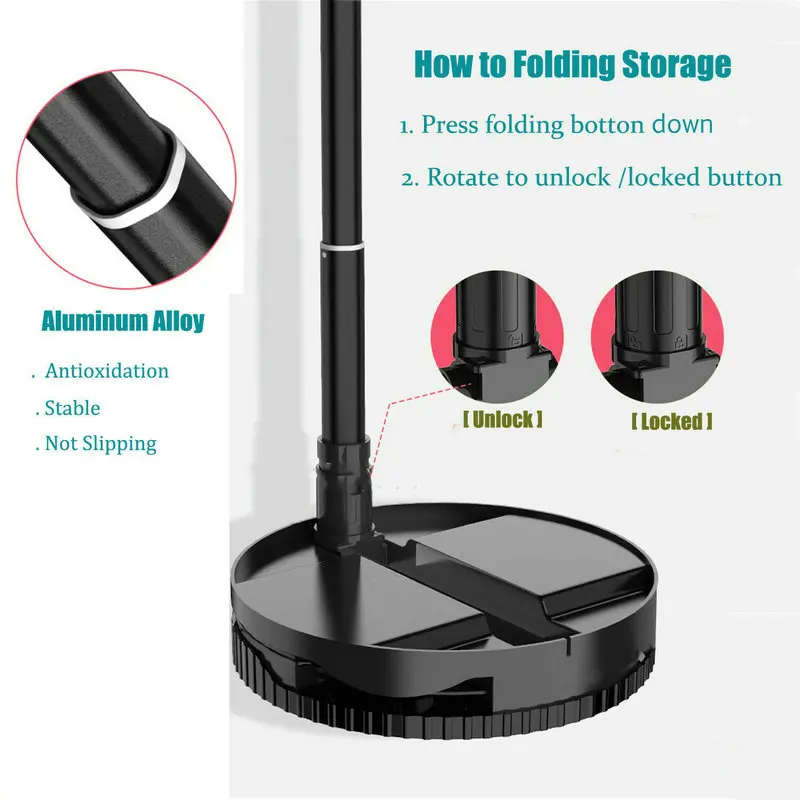 How to Folding Storage

1. Press folding botton down

2. Rotate to unlock /locked button

Aluminum Alloy

. Antioxidation

. Stable

. Not Slipping

[ Unlock ]

[ Locked ]