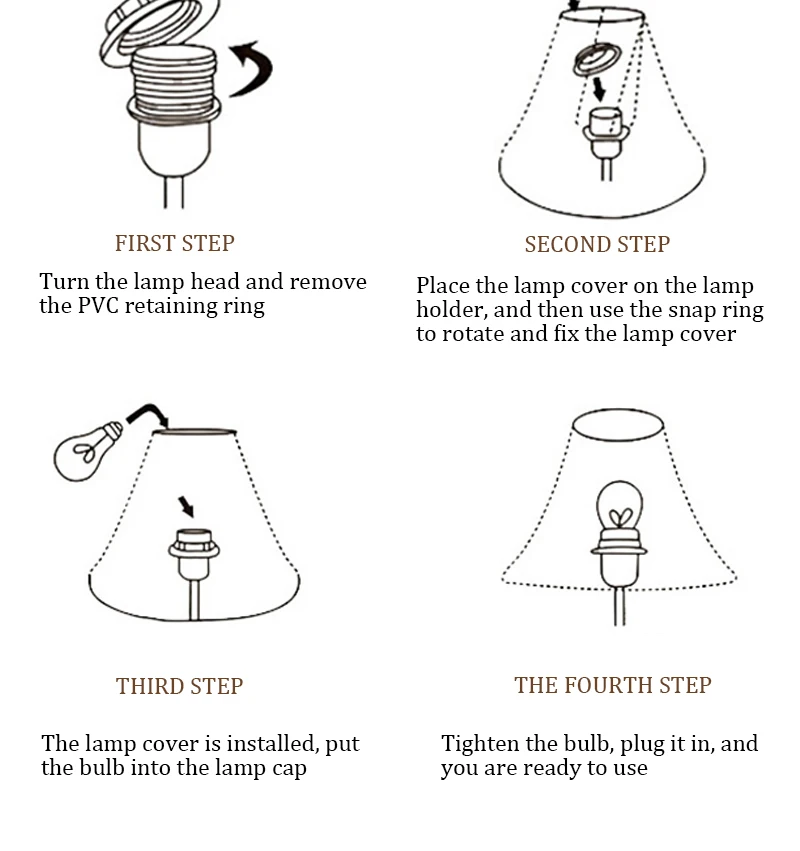 FIRST STEP

Turn the lamp head and remove the PVC retaining ring

SECOND STEP

Place the lamp cover on the lamp holder, and then use the snap ring to rotate and fix the lamp cover

THIRD STEP

The lamp cover is installed, put the bulb into the lamp cap

THE FOURTH STEP

Tighten the bulb, plug it in, and you are ready to use