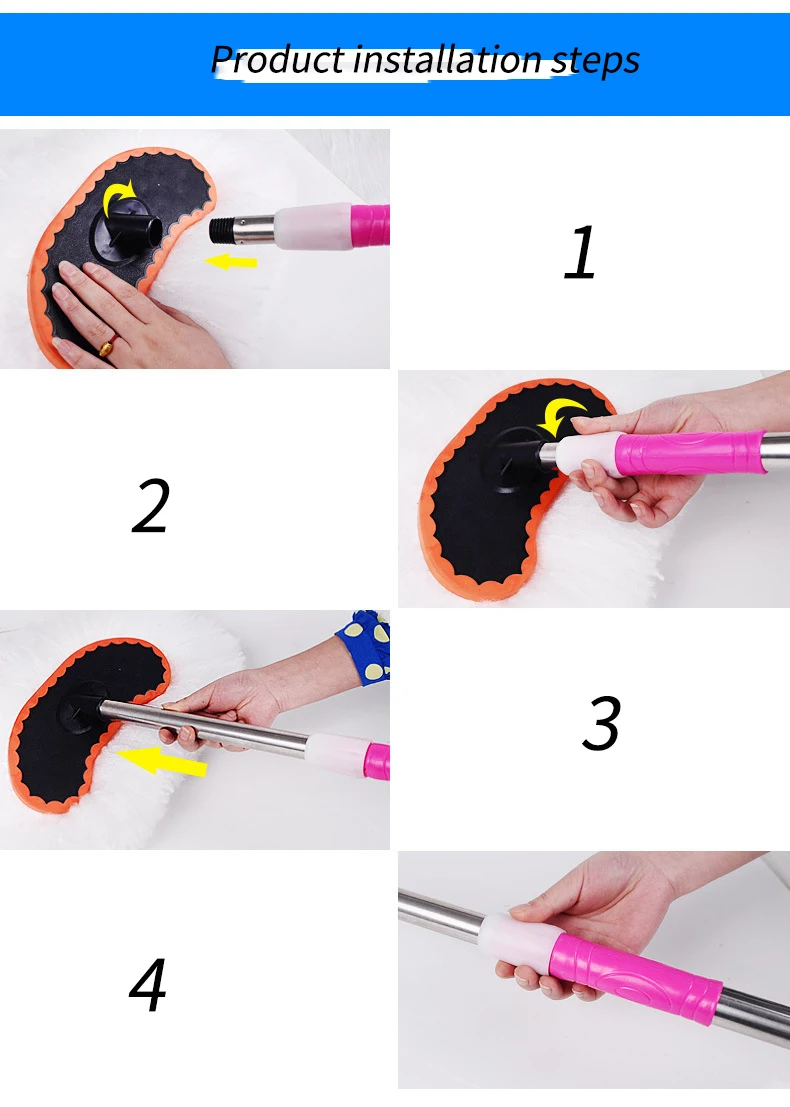 Product installation steps

1

2

3

4