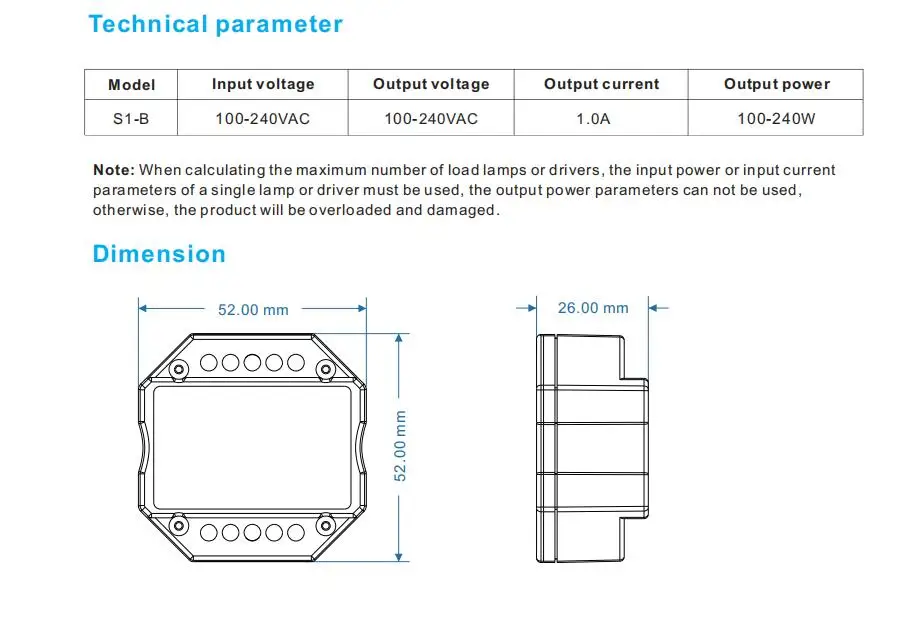 Technical parameter

| Model | Input voltage | Output voltage | Output current | Output power |
|---|---|---|---|---|
| S1-B | 100-240VAC | 100-240VAC | 1.0A | 100-240W |

Note: When calculating the maximum number of load lamps or drivers, the input power or input current parameters of a single lamp or driver must be used, the output power parameters can not be used, otherwise, the product will be overloaded and damaged.

Dimension

52.00 mm

52.00 mm

26.00 mm