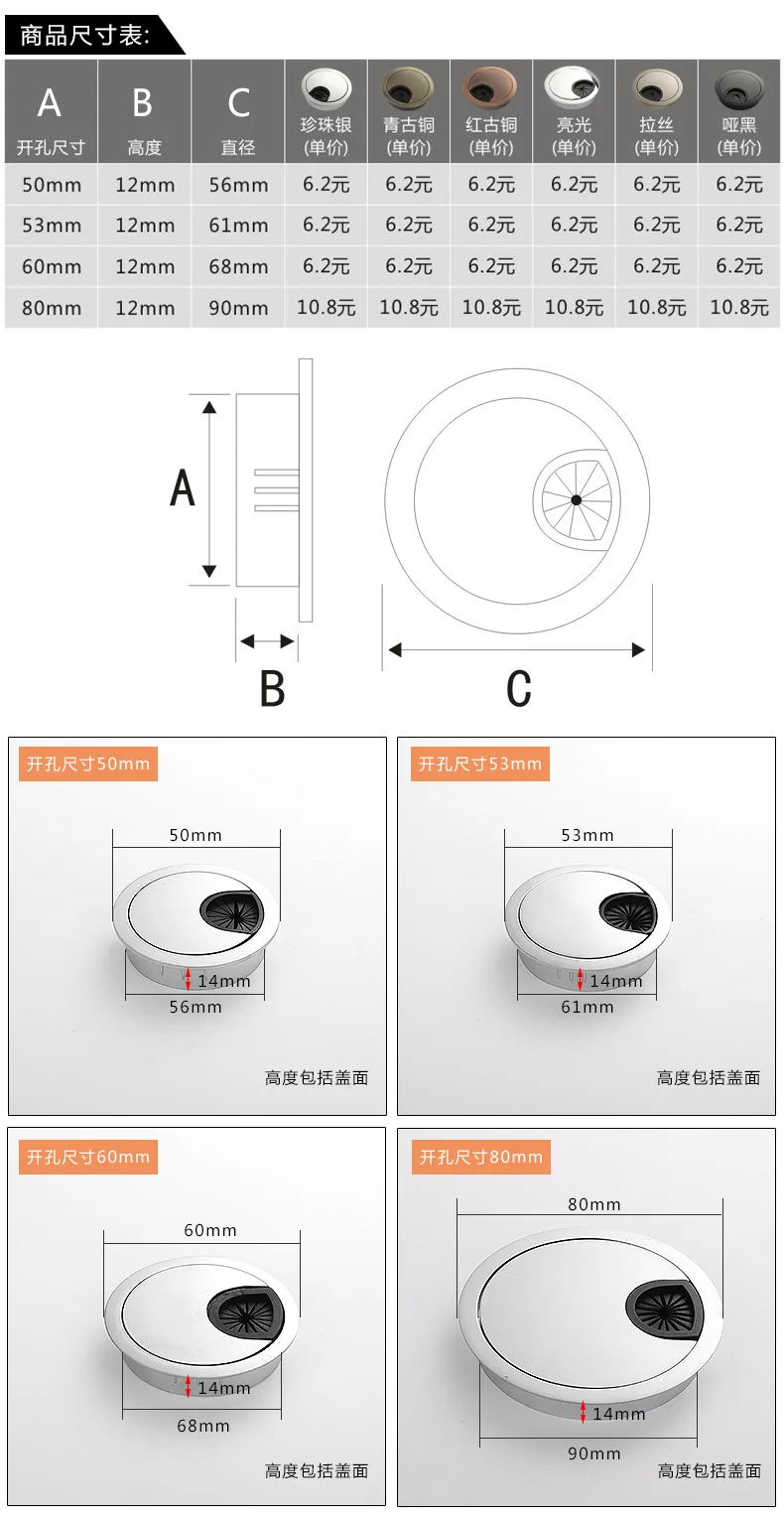 商品尺寸表:

| A 开孔尺寸 | B 高度 | C 直径 | 珍珠银 (单价) | 青古铜 (单价) | 红古铜 (单价) | 亮光 (单价) | 拉丝 (单价) | 哑黑 (单价) |
|---|---|---|---|---|---|---|---|---|
| 50mm | 12mm | 56mm | 6.2元 | 6.2元 | 6.2元 | 6.2元 | 6.2元 | 6.2元 |
| 53mm | 12mm | 61mm | 6.2元 | 6.2元 | 6.2元 | 6.2元 | 6.2元 | 6.2元 |
| 60mm | 12mm | 68mm | 6.2元 | 6.2元 | 6.2元 | 6.2元 | 6.2元 | 6.2元 |
| 80mm | 12mm | 90mm | 10.8元 | 10.8元 | 10.8元 | 10.8元 | 10.8元 | 10.8元 |

A

B

C

开孔尺寸50mm

50mm

14mm

56mm

高度包括盖面

开孔尺寸53mm

53mm

14mm

61mm

高度包括盖面

开孔尺寸60mm

60mm

14mm

68mm

高度包括盖面

开孔尺寸80mm

80mm

14mm

90mm

高度包括盖面