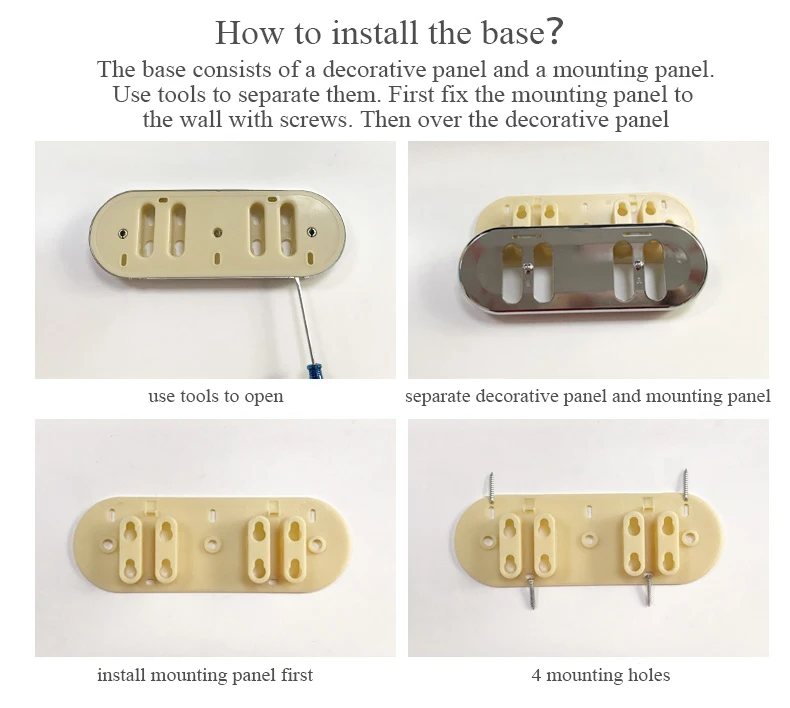 How to install the base?

The base consists of a decorative panel and a mounting panel. Use tools to separate them. First fix the mounting panel to the wall with screws. Then over the decorative panel

use tools to open

separate decorative panel and mounting panel

install mounting panel first

4 mounting holes