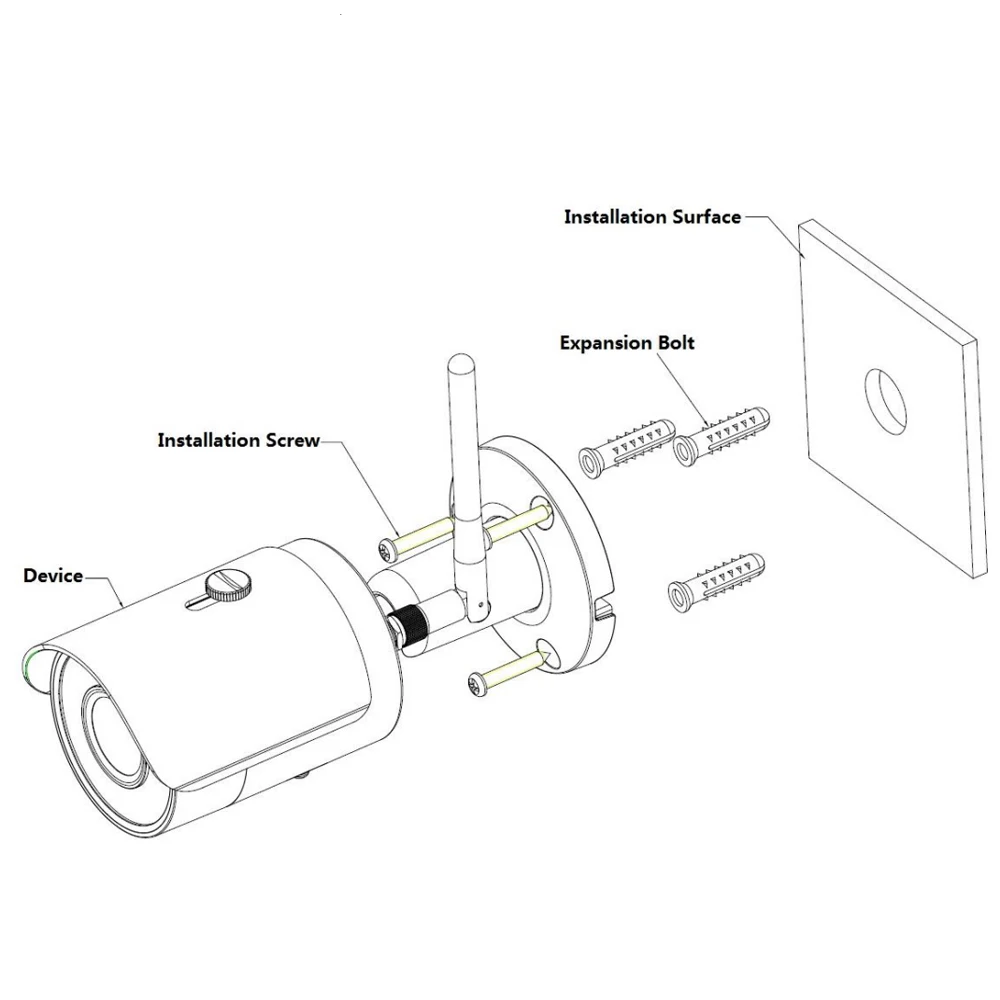 Installation Surface

Expansion Bolt

Installation Screw

Device