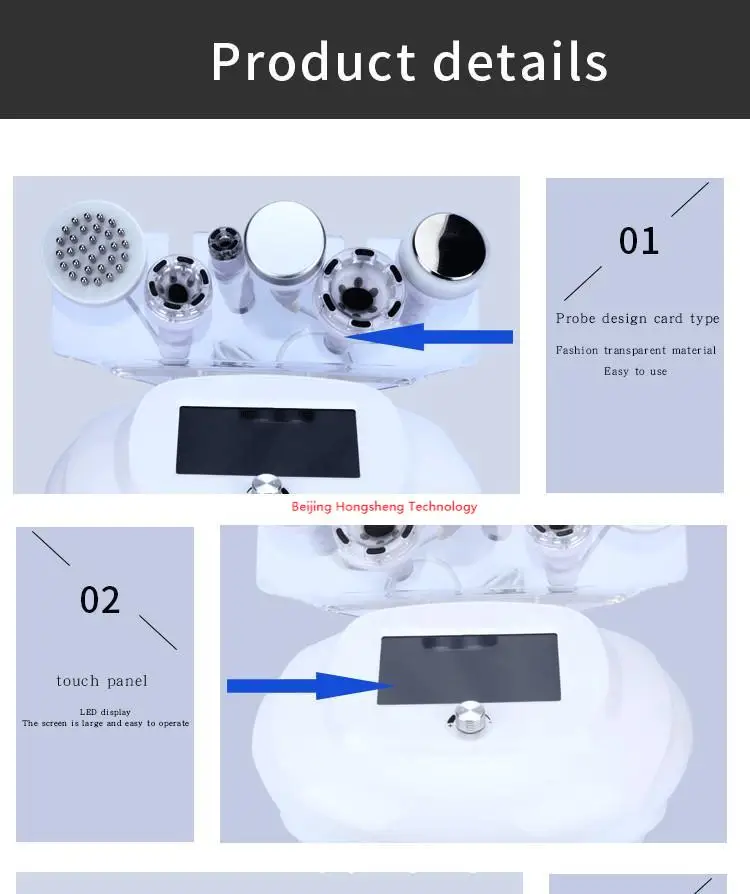 Product details

01

Probe design card type

Fashion transparent material
Easy to use

Beijing Hongsheng Technology

02

touch panel

LED display
The screen is large and easy to operate