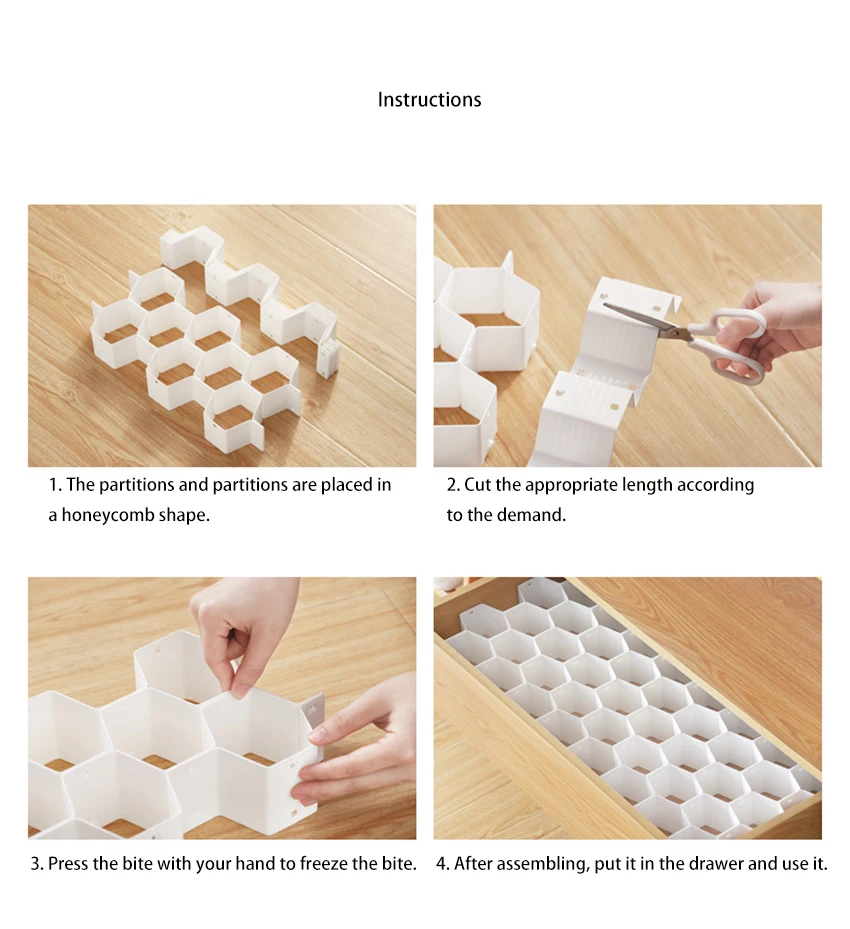 Instructions

1. The partitions and partitions are placed in a honeycomb shape.

2. Cut the appropriate length according to the demand.

3. Press the bite with your hand to freeze the bite.

4. After assembling, put it in the drawer and use it.