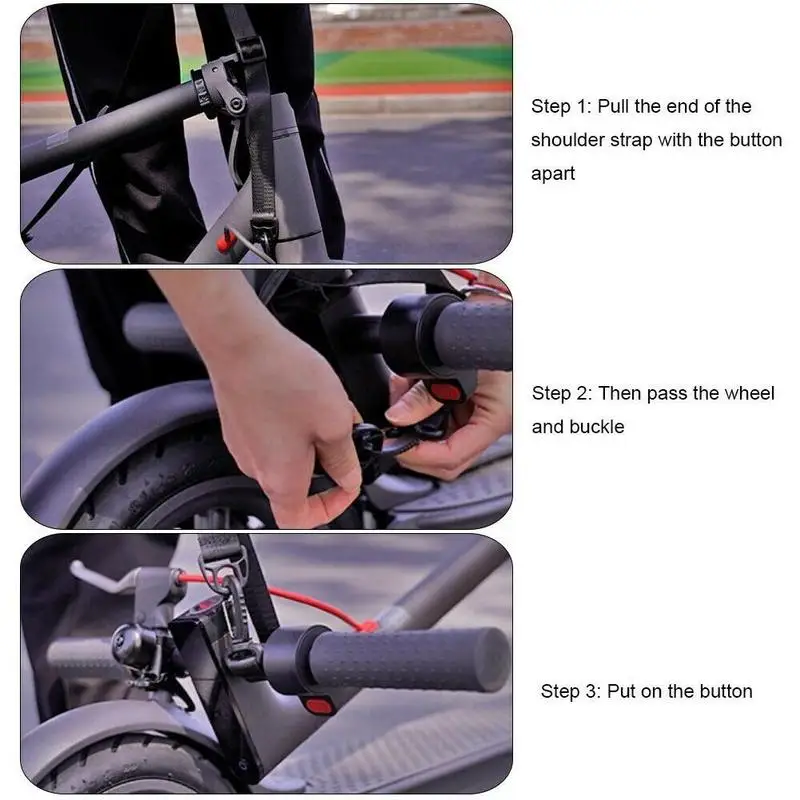 Step 1: Pull the end of the shoulder strap with the button apart

Step 2: Then pass the wheel and buckle

Step 3: Put on the button