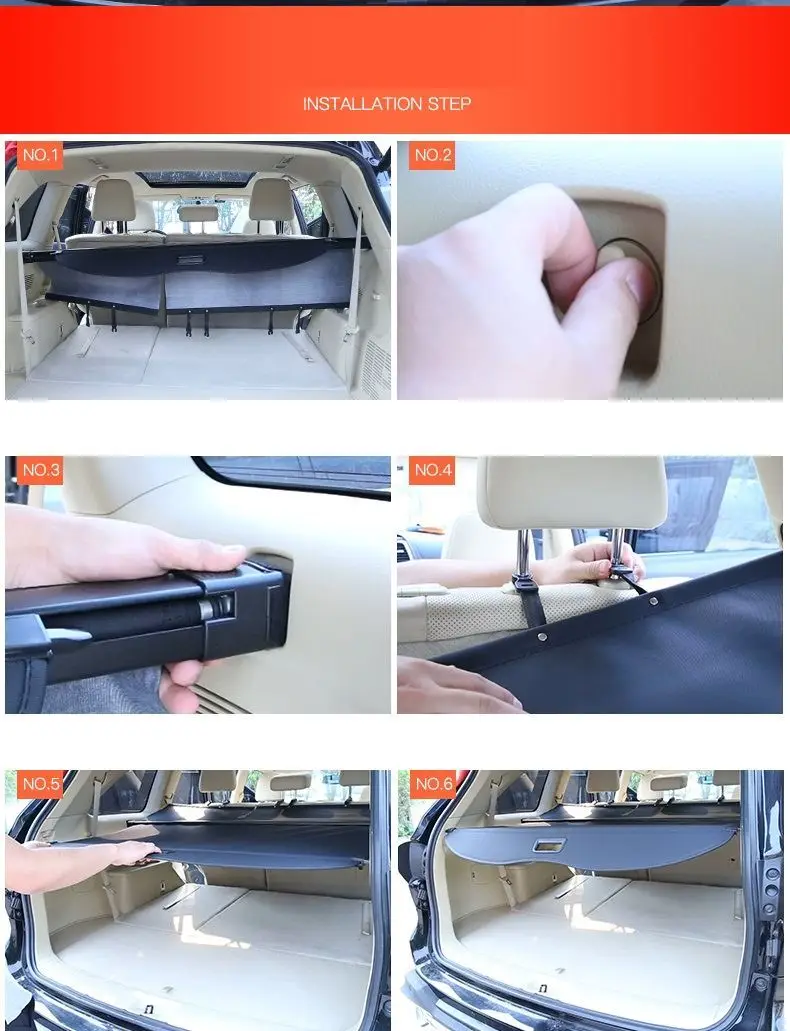 INSTALLATION STEP

NO.1

NO.2

NO.3

NO.4

NO.5

NO.6