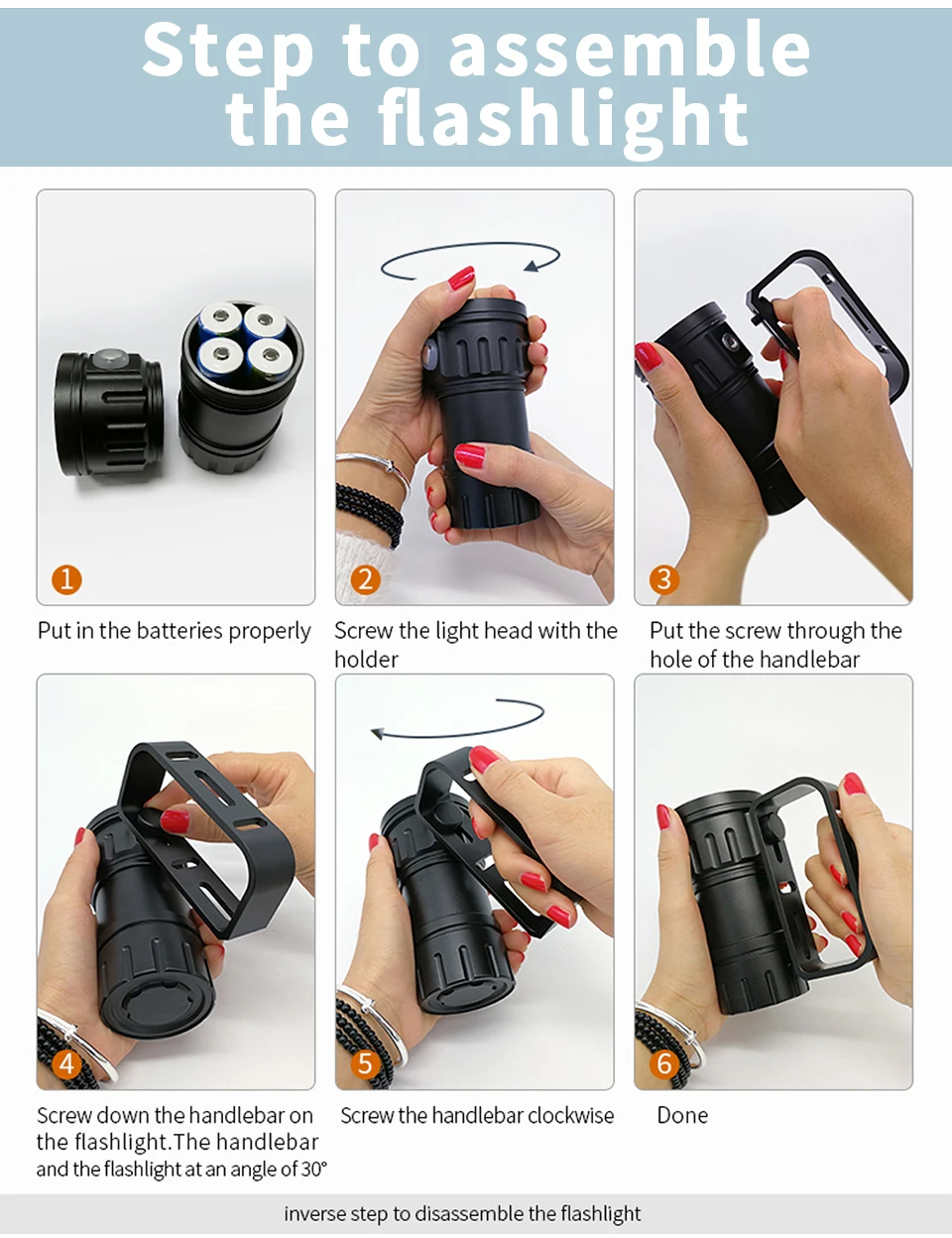 Step to assemble the flashlight

1
Put in the batteries properly

2
Screw the light head with the holder

3
Put the screw through the hole of the handlebar

4
Screw down the handlebar on the flashlight.The handlebar and the flashlight at an angle of 30°

5
Screw the handlebar clockwise

6
Done

inverse step to disassemble the flashlight