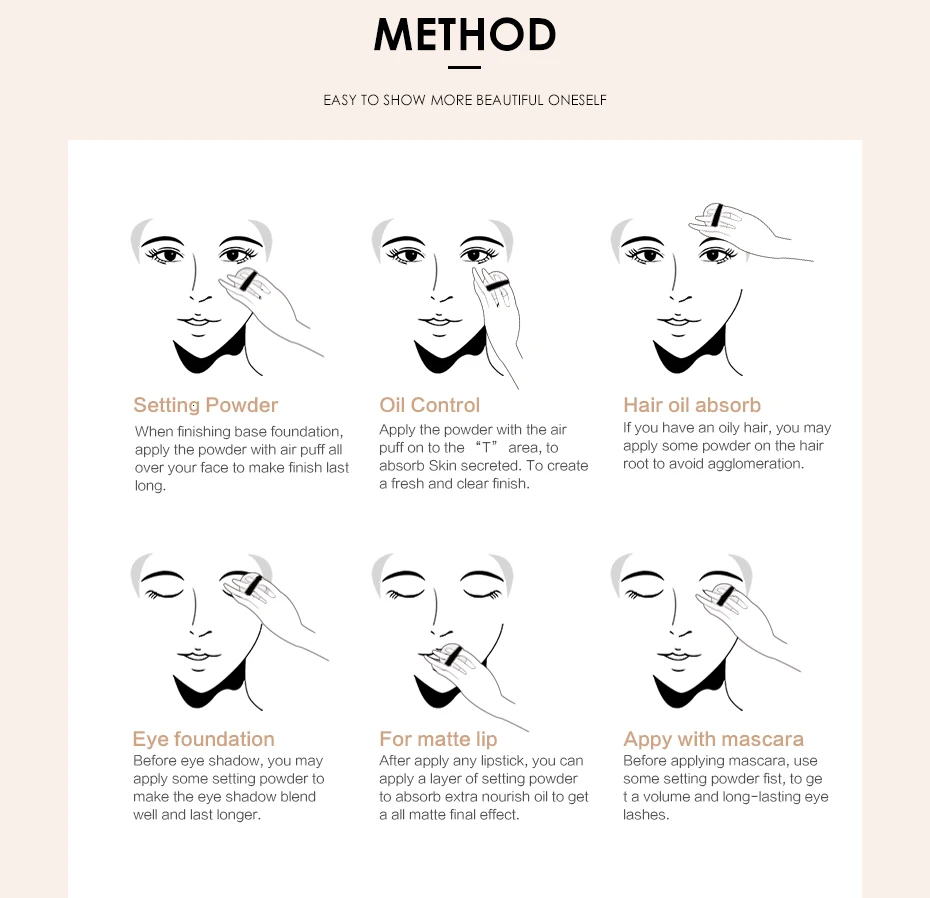 METHOD

EASY TO SHOW MORE BEAUTIFUL ONESELF

Setting Powder
When finishing base foundation, apply the powder with air puff all over your face to make finish last long.

Oil Control
Apply the powder with the air puff on to the “T” area, to absorb Skin secreted. To create a fresh and clear finish.

Hair oil absorb
If you have an oily hair, you may apply some powder on the hair root to avoid agglomeration.

Eye foundation
Before eye shadow, you may apply some setting powder to make the eye shadow blend well and last longer.

For matte lip
After apply any lipstick, you can apply a layer of setting powder to absorb extra nourish oil to get a all matte final effect.

Appy with mascara
Before applying mascara, use some setting powder fist, to ge t a volume and long-lasting eye lashes.