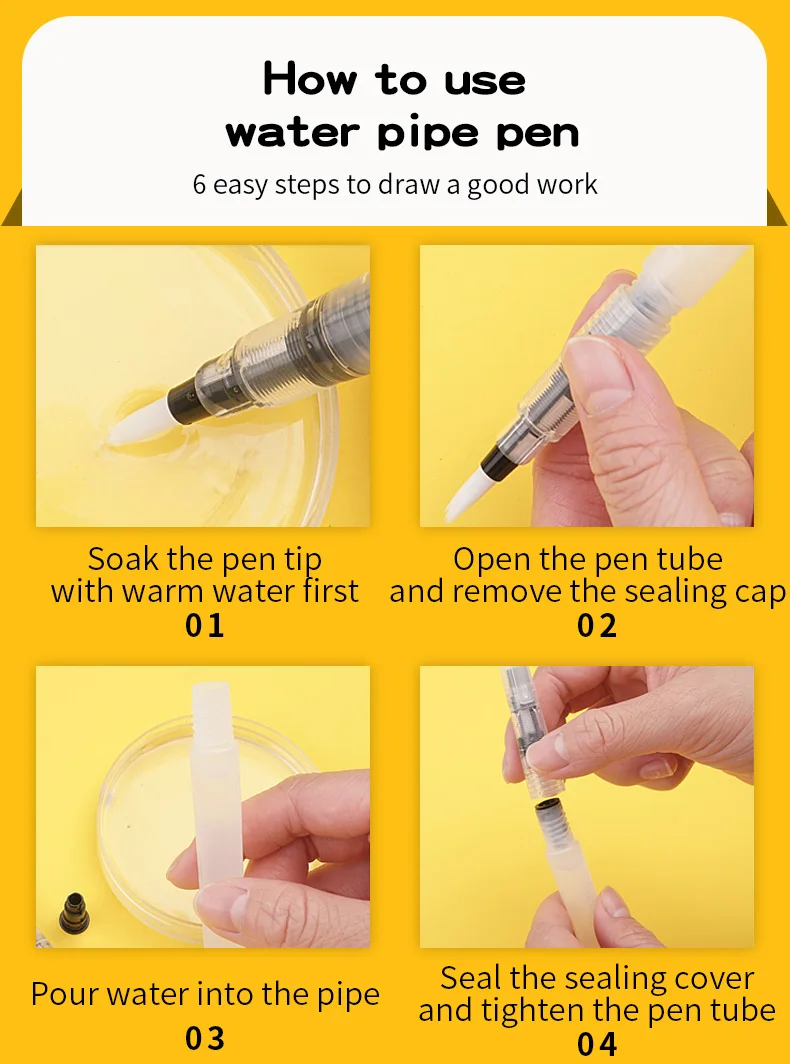 How to use water pipe pen

6 easy steps to draw a good work

Soak the pen tip with warm water first
01

Open the pen tube and remove the sealing cap
02

Pour water into the pipe
03

Seal the sealing cover and tighten the pen tube
04