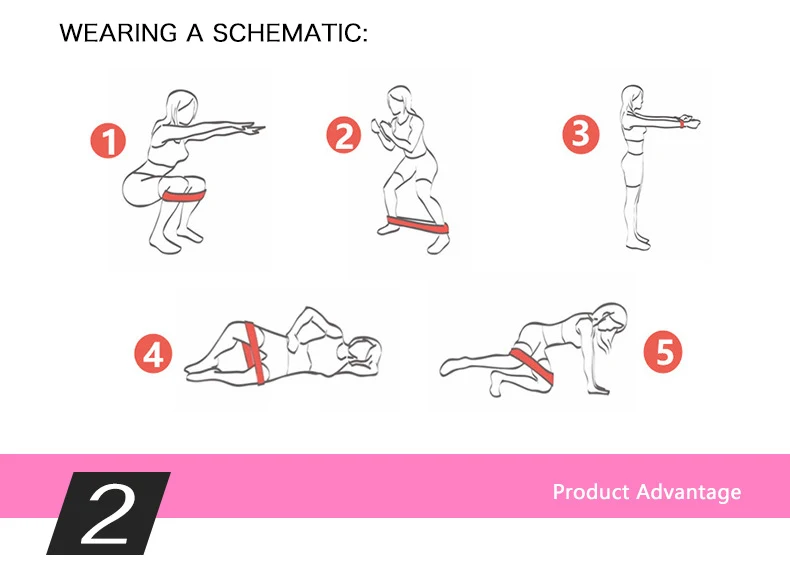 WEARING A SCHEMATIC:

1

2

3

4

5

2

Product Advantage