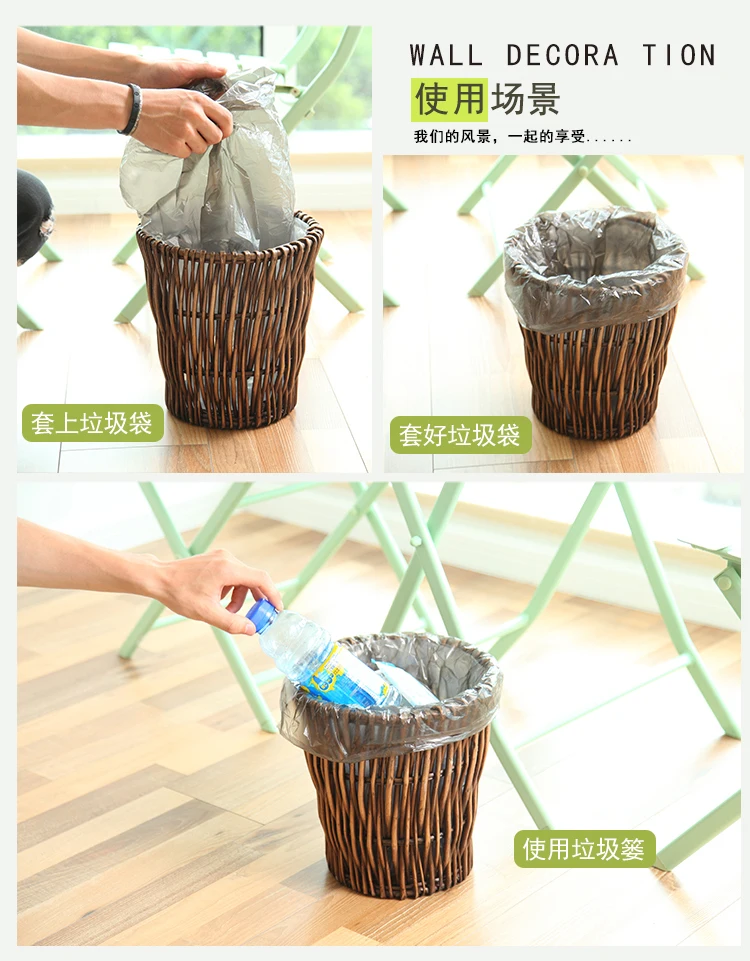 WALL DECORA TION
使用场景
我们的风景，一起的享受......

套上垃圾袋

套好垃圾袋

使用垃圾篓