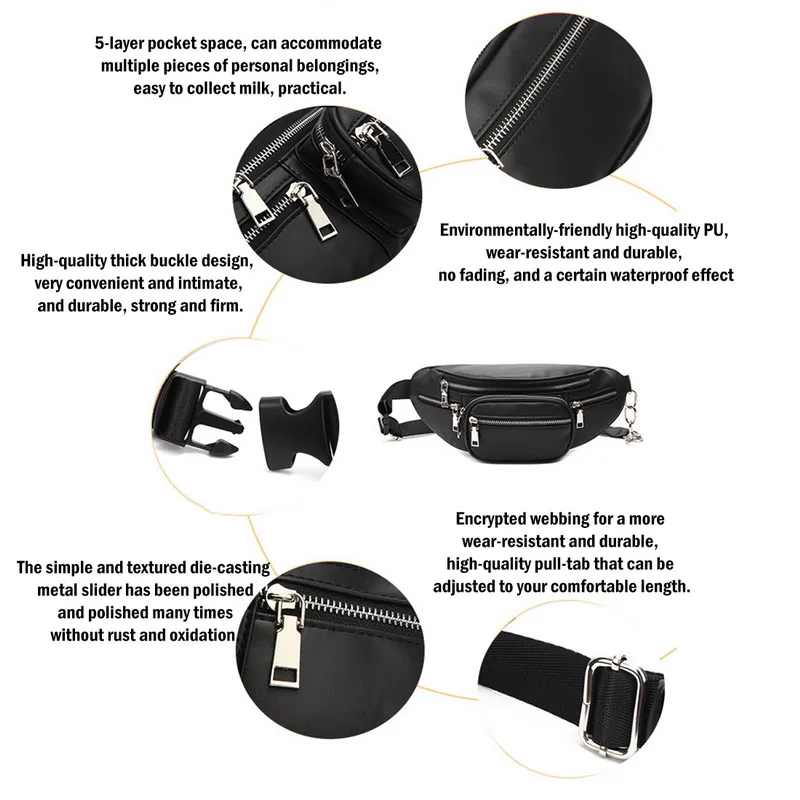 5-layer pocket space, can accommodate multiple pieces of personal belongings, easy to collect milk, practical.

Environmentally-friendly high-quality PU, wear-resistant and durable, no fading, and a certain waterproof effect

High-quality thick buckle design, very convenient and intimate, and durable, strong and firm.

Encrypted webbing for a more wear-resistant and durable, high-quality pull-tab that can be adjusted to your comfortable length.

The simple and textured die-casting metal slider has been polished and polished many times without rust and oxidation