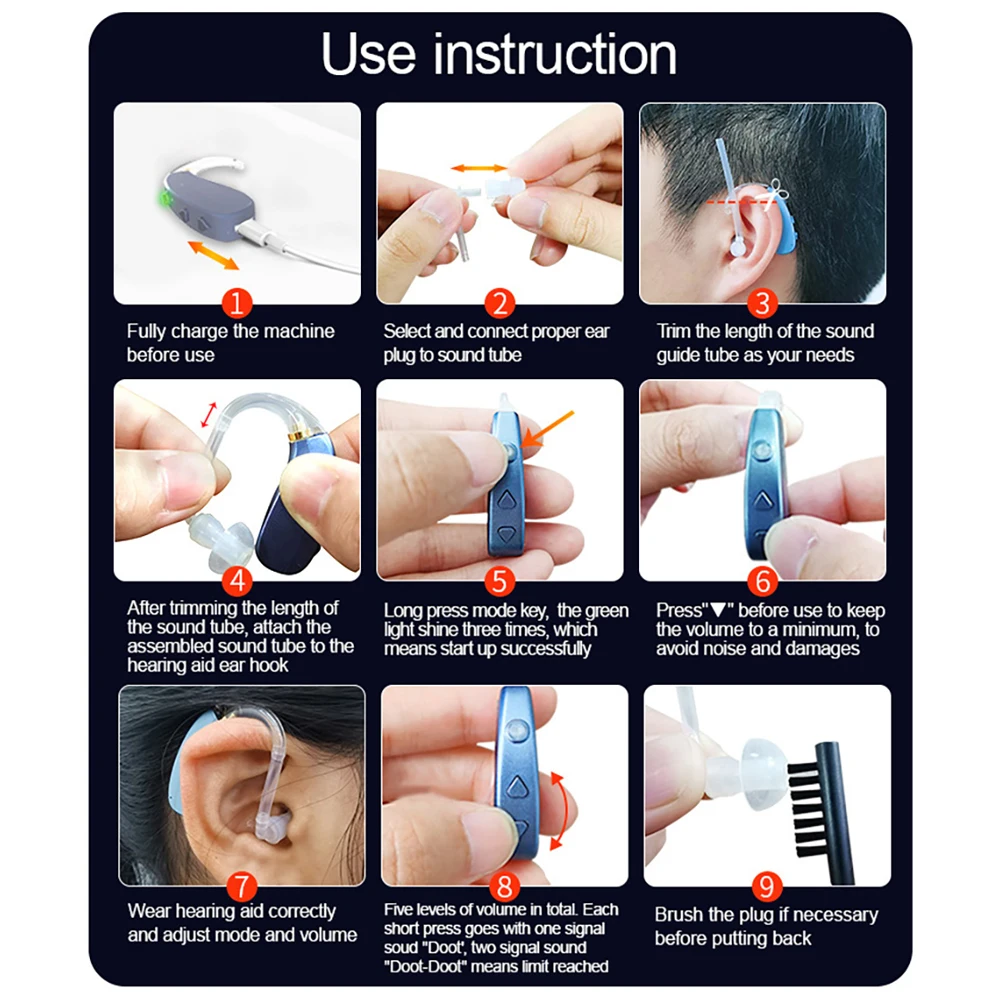 Use instruction

1
Fully charge the machine before use

2
Select and connect proper ear plug to sound tube

3
Trim the length of the sound guide tube as your needs

4
After trimming the length of the sound tube, attach the assembled sound tube to the hearing aid ear hook

5
Long press mode key, the green light shine three times, which means start up successfully

6
Press"▼" before use to keep the volume to a minimum, to avoid noise and damages

7
Wear hearing aid correctly and adjust mode and volume

8
Five levels of volume in total. Each short press goes with one signal soud "Doot", two signal sound "Doot-Doot" means limit reached

9
Brush the plug if necessary before putting back