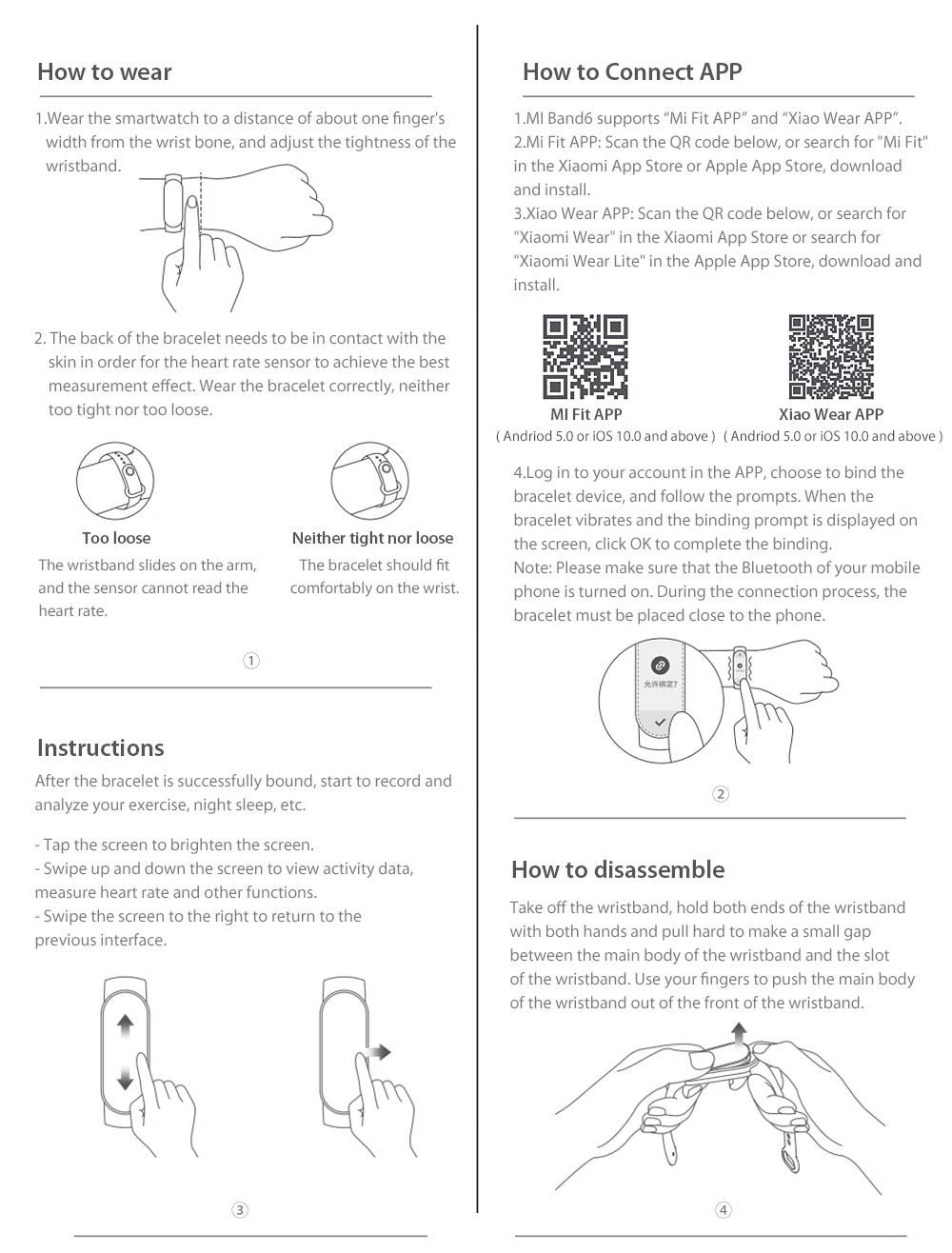 How to wear

1.Wear the smartwatch to a distance of about one finger's width from the wrist bone, and adjust the tightness of the wristband.

2. The back of the bracelet needs to be in contact with the skin in order for the heart rate sensor to achieve the best measurement effect. Wear the bracelet correctly, neither too tight nor too loose.

Too loose
The wristband slides on the arm, and the sensor cannot read the heart rate.

Neither tight nor loose
The bracelet should fit comfortably on the wrist.

①

Instructions

After the bracelet is successfully bound, start to record and analyze your exercise, night sleep, etc.

- Tap the screen to brighten the screen.
- Swipe up and down the screen to view activity data, measure heart rate and other functions.
- Swipe the screen to the right to return to the previous interface.

③

How to Connect APP

1.MI Band6 supports "Mi Fit APP" and "Xiao Wear APP".
2.Mi Fit APP: Scan the QR code below, or search for "Mi Fit" in the Xiaomi App Store or Apple App Store, download and install.
3.Xiao Wear APP: Scan the QR code below, or search for "Xiaomi Wear" in the Xiaomi App Store or search for "Xiaomi Wear Lite" in the Apple App Store, download and install.

MI Fit APP
( Andriod 5.0 or iOS 10.0 and above )

Xiao Wear APP
( Andriod 5.0 or iOS 10.0 and above )

4.Log in to your account in the APP, choose to bind the bracelet device, and follow the prompts. When the bracelet vibrates and the binding prompt is displayed on the screen, click OK to complete the binding.
Note: Please make sure that the Bluetooth of your mobile phone is turned on. During the connection process, the bracelet must be placed close to the phone.

允许绑定?

②

How to disassemble

Take off the wristband, hold both ends of the wristband with both hands and pull hard to make a small gap between the main body of the wristband and the slot of the wristband. Use your fingers to push the main body of the wristband out of the front of the wristband.

④