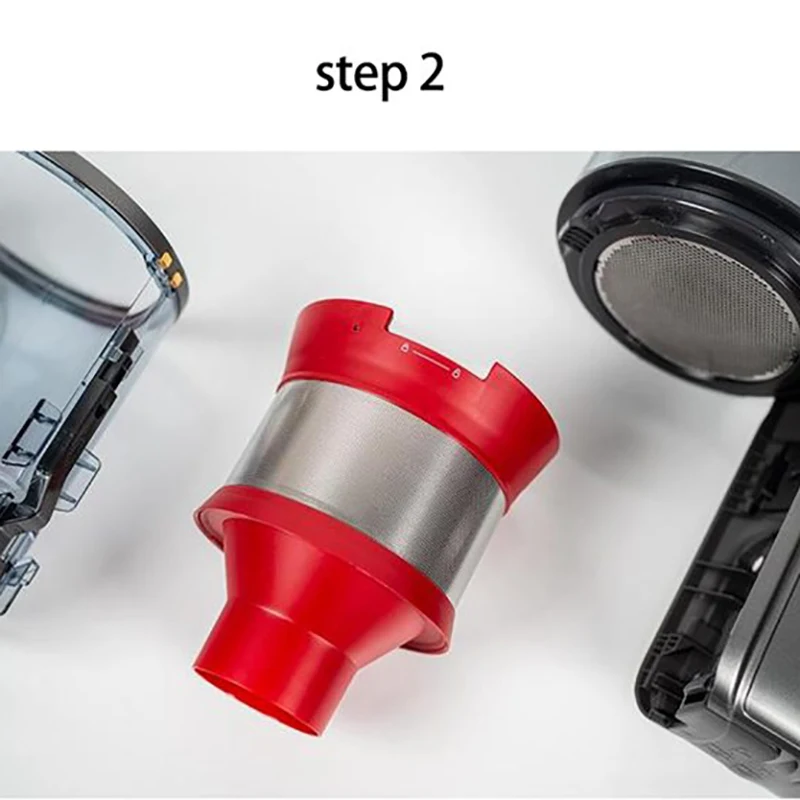 step 2