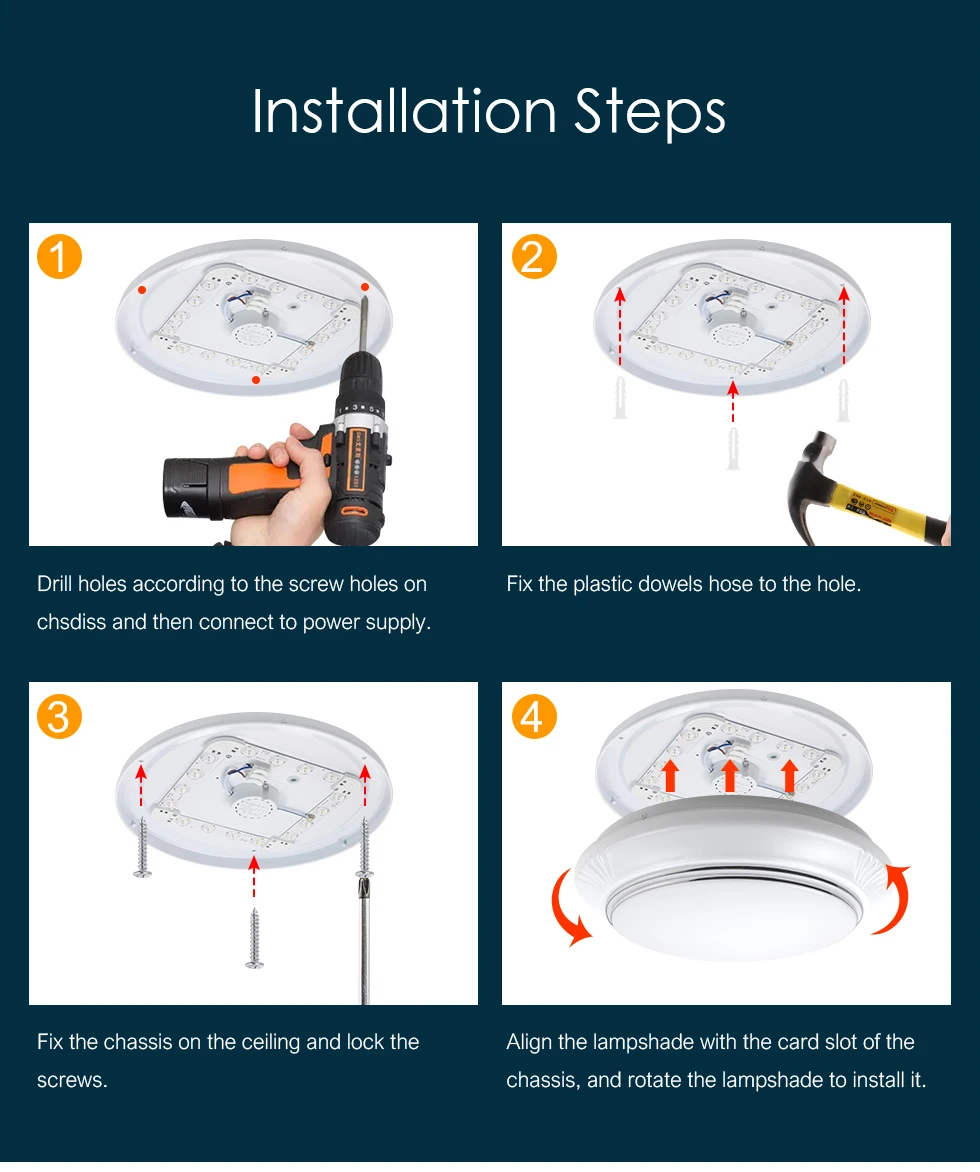 Installation Steps

1

Drill holes according to the screw holes on chsdiss and then connect to power supply.

2

Fix the plastic dowels hose to the hole.

3

Fix the chassis on the ceiling and lock the screws.

4

Align the lampshade with the card slot of the chassis, and rotate the lampshade to install it.