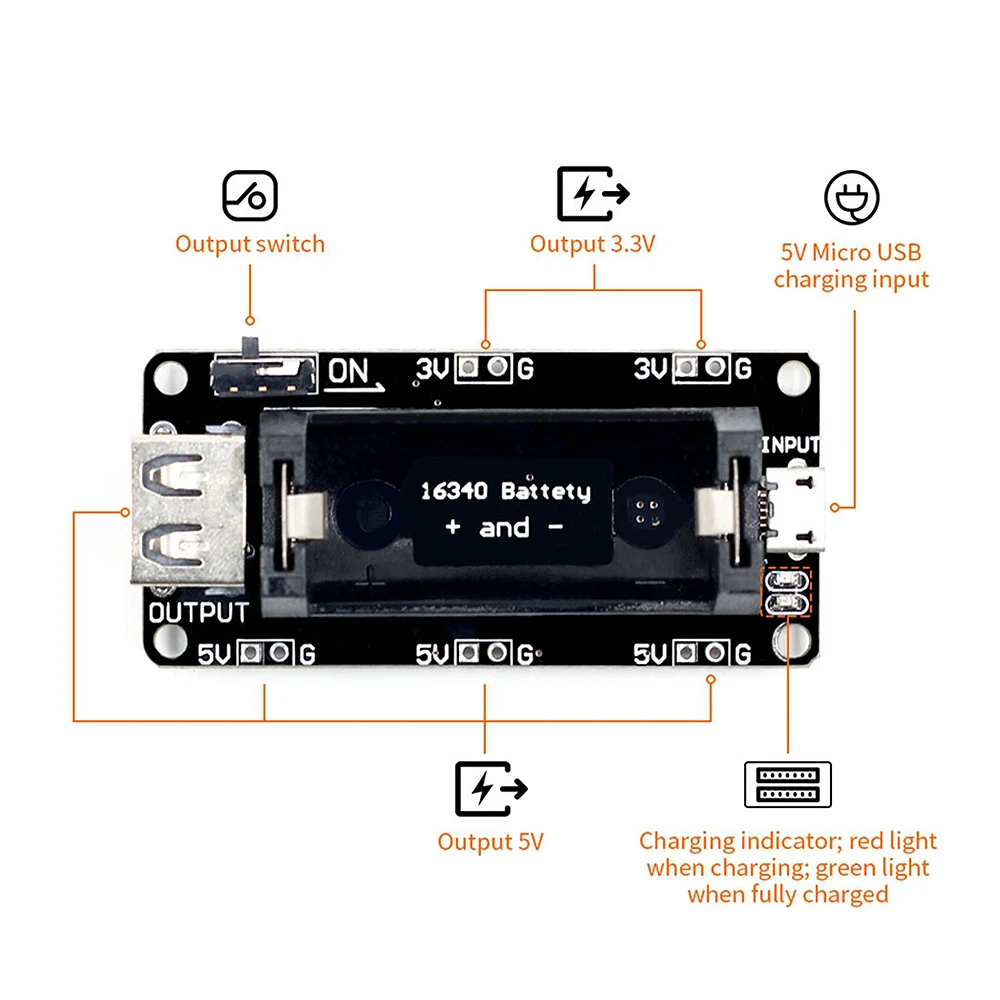 Output switch

Output 3.3V

5V Micro USB charging input

ON

3V G

3V G

INPUT

16340 Battety
+ and -

OUTPUT

5V G

5V G

5V G

Output 5V

Charging indicator; red light when charging; green light when fully charged