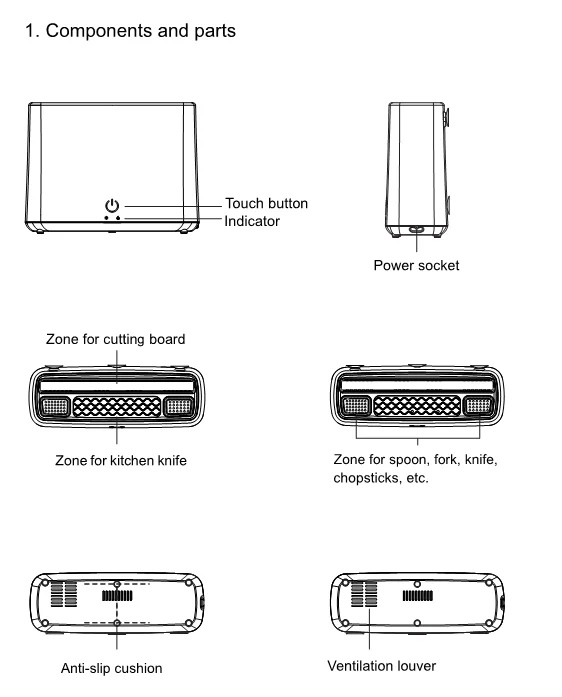 1. Components and parts

Touch button
Indicator

Power socket

Zone for cutting board

Zone for kitchen knife

Zone for spoon, fork, knife, chopsticks, etc.

Anti-slip cushion

Ventilation louver