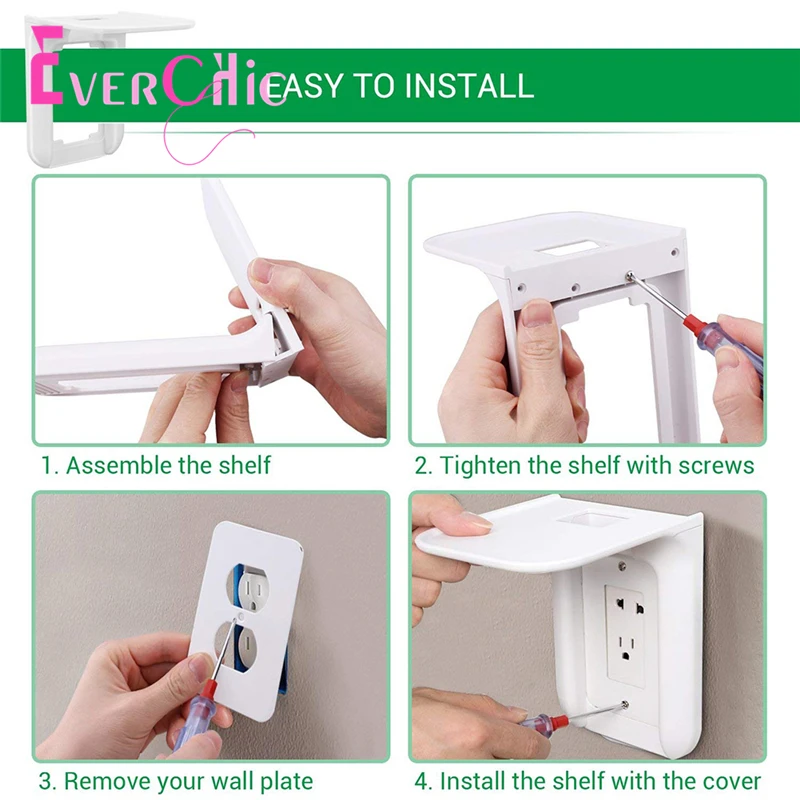 EverChic

EASY TO INSTALL

1. Assemble the shelf

2. Tighten the shelf with screws

3. Remove your wall plate

4. Install the shelf with the cover