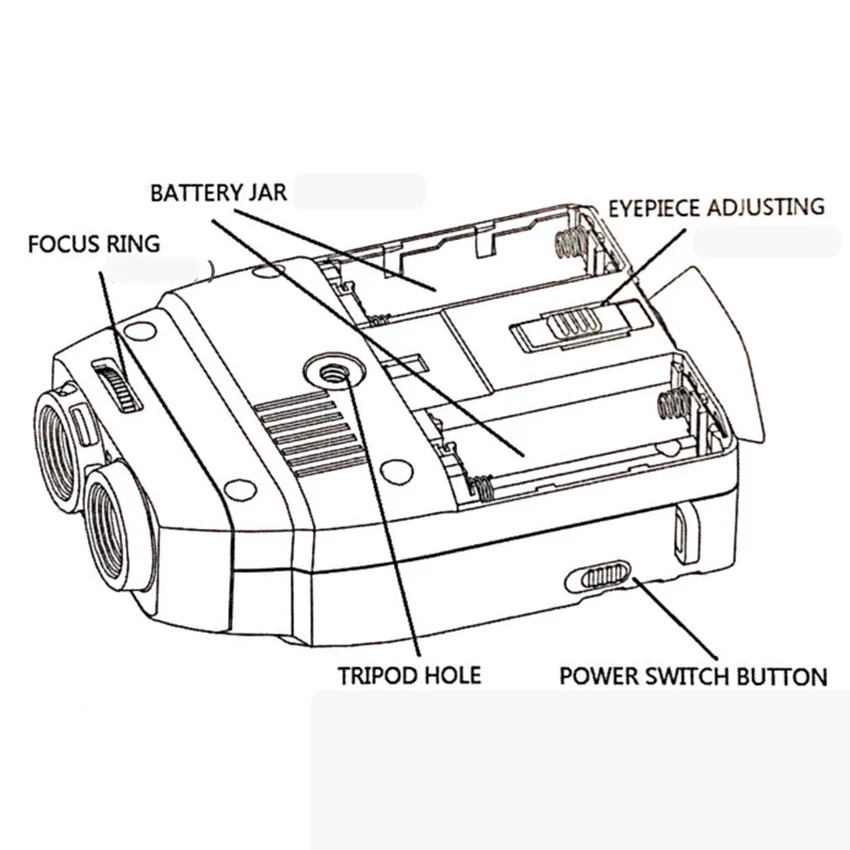 BATTERY JAR

EYEPIECE ADJUSTING

FOCUS RING

TRIPOD HOLE

POWER SWITCH BUTTON