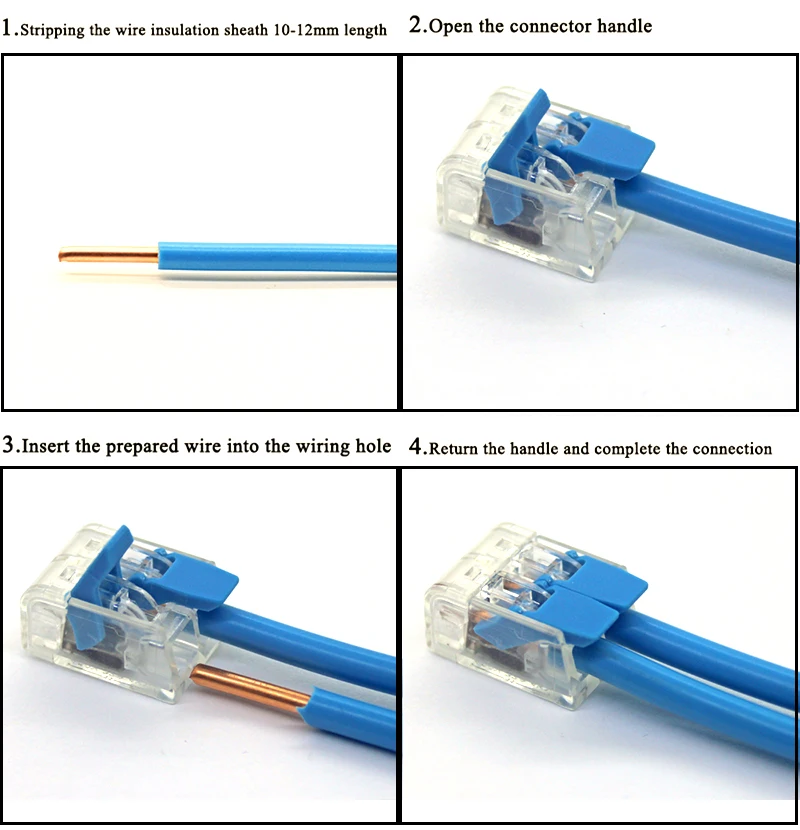 1.Stripping the wire insulation sheath 10-12mm length

2.Open the connector handle

3.Insert the prepared wire into the wiring hole

4.Return the handle and complete the connection