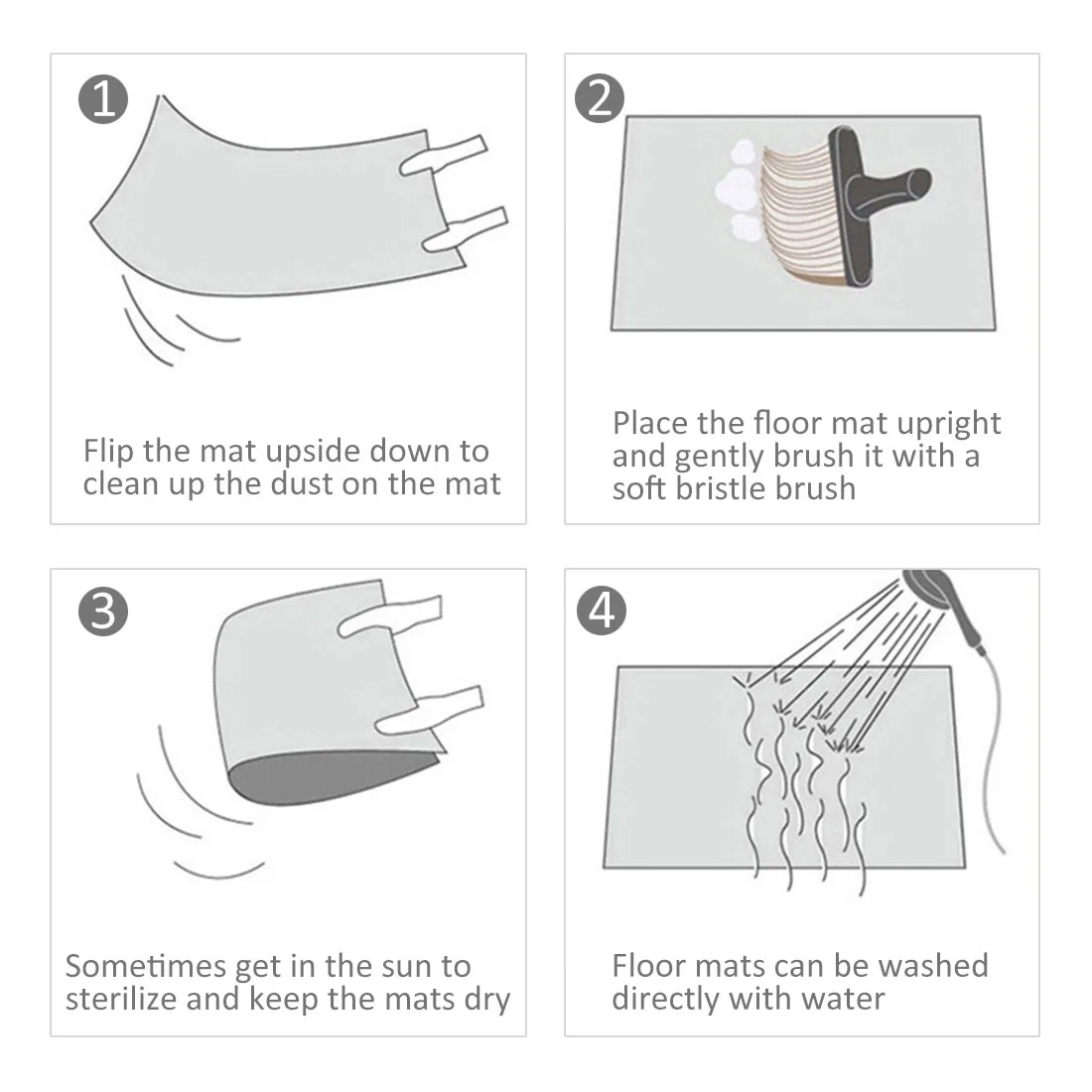 1

Flip the mat upside down to clean up the dust on the mat

2

Place the floor mat upright and gently brush it with a soft bristle brush

3

Sometimes get in the sun to sterilize and keep the mats dry

4

Floor mats can be washed directly with water