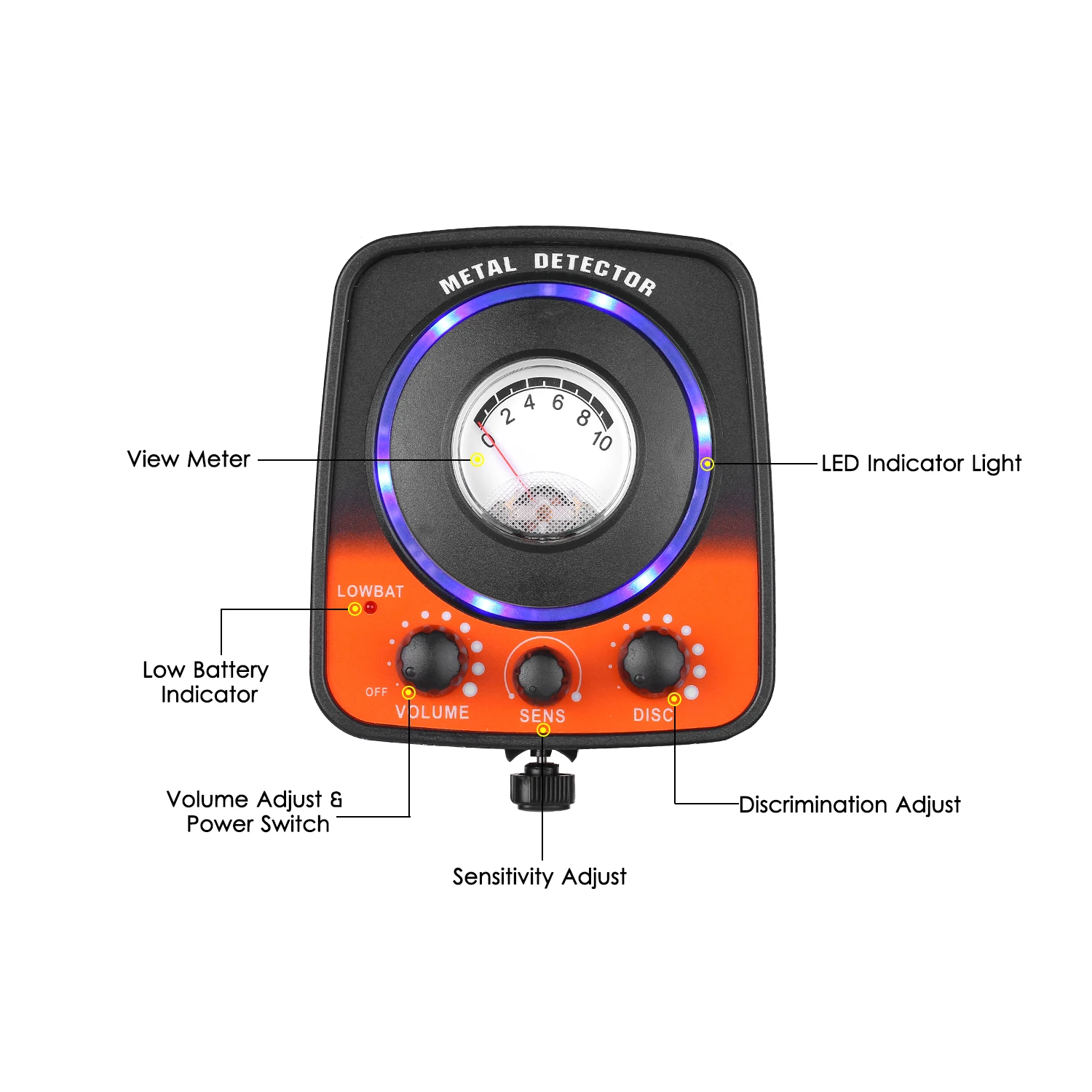 METAL DETECTOR

0 2 4 6 8 10

View Meter

LED Indicator Light

LOWBAT

Low Battery Indicator

OFF

VOLUME

SENS

DISC

Volume Adjust & Power Switch

Discrimination Adjust

Sensitivity Adjust