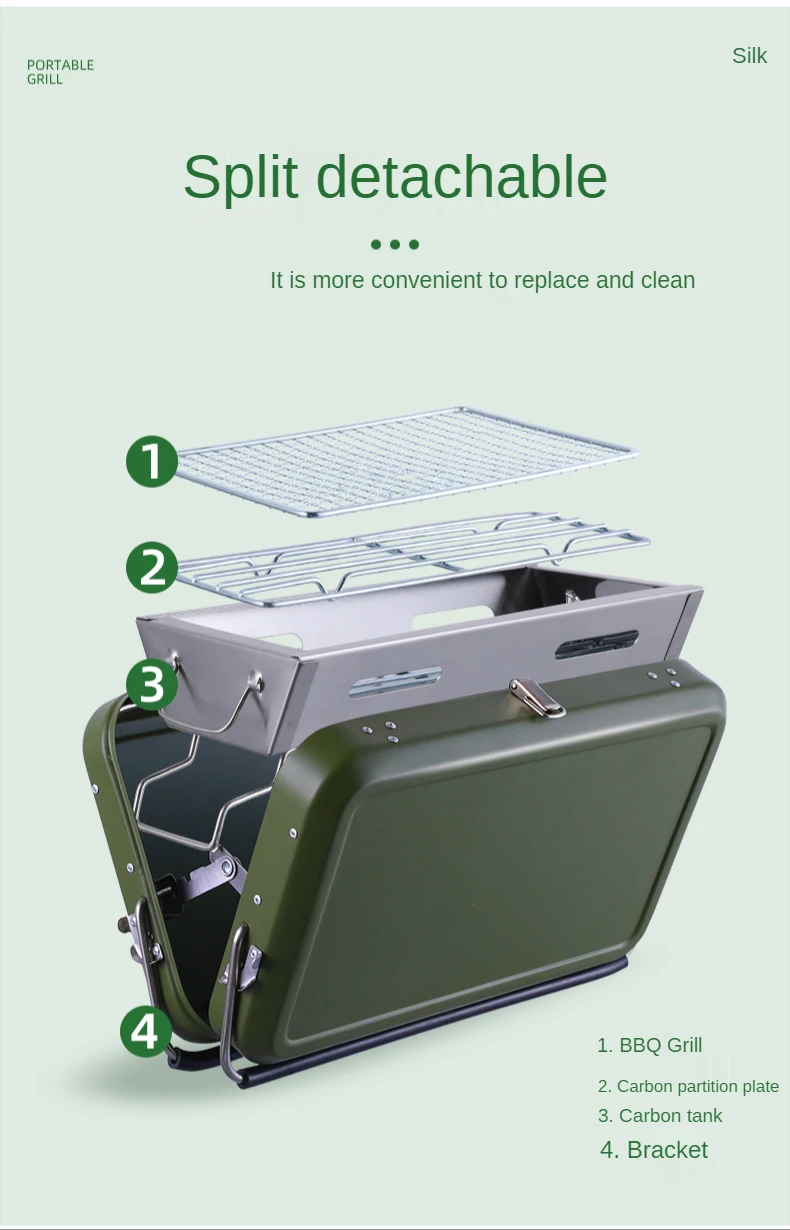 PORTABLE GRILL

Silk

Split detachable

It is more convenient to replace and clean

1

2

3

4

1. BBQ Grill

2. Carbon partition plate

3. Carbon tank

4. Bracket