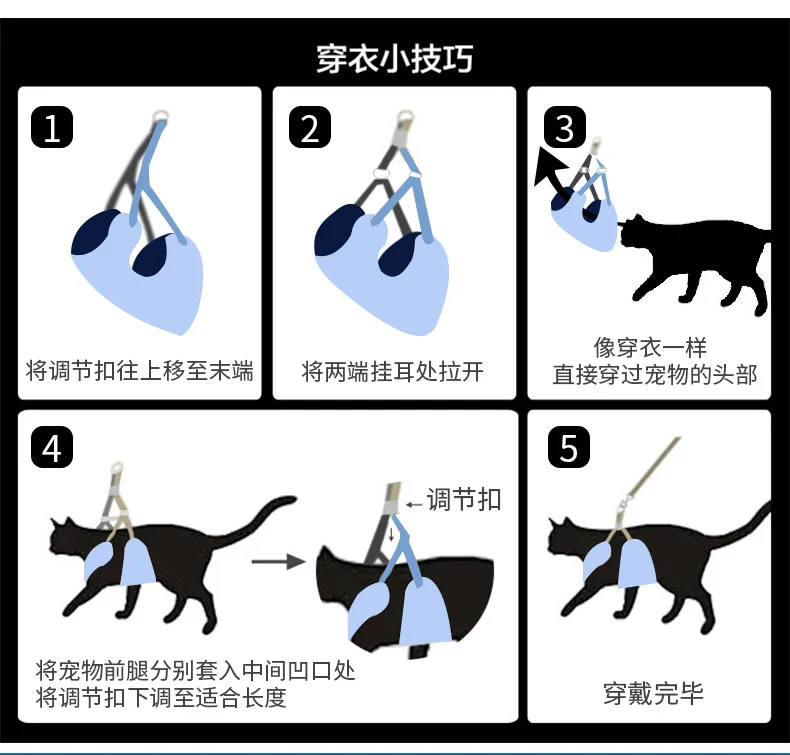 穿衣小技巧

1
将调节扣往上移至末端

2
将两端挂耳处拉开

3
像穿衣一样
直接穿过宠物的头部

4
调节扣
将宠物前腿分别套入中间凹口处
将调节扣下调至适合长度

5
穿戴完毕