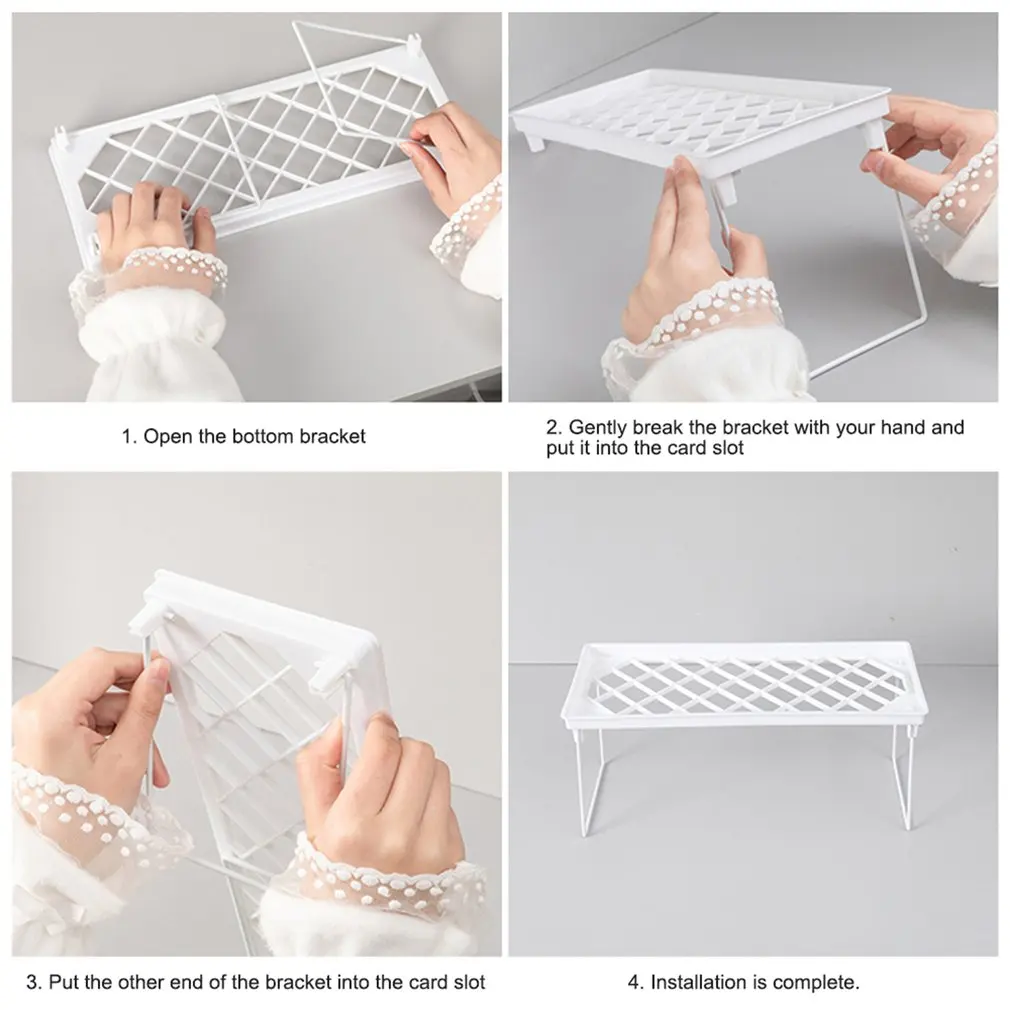 1. Open the bottom bracket

2. Gently break the bracket with your hand and put it into the card slot

3. Put the other end of the bracket into the card slot

4. Installation is complete.