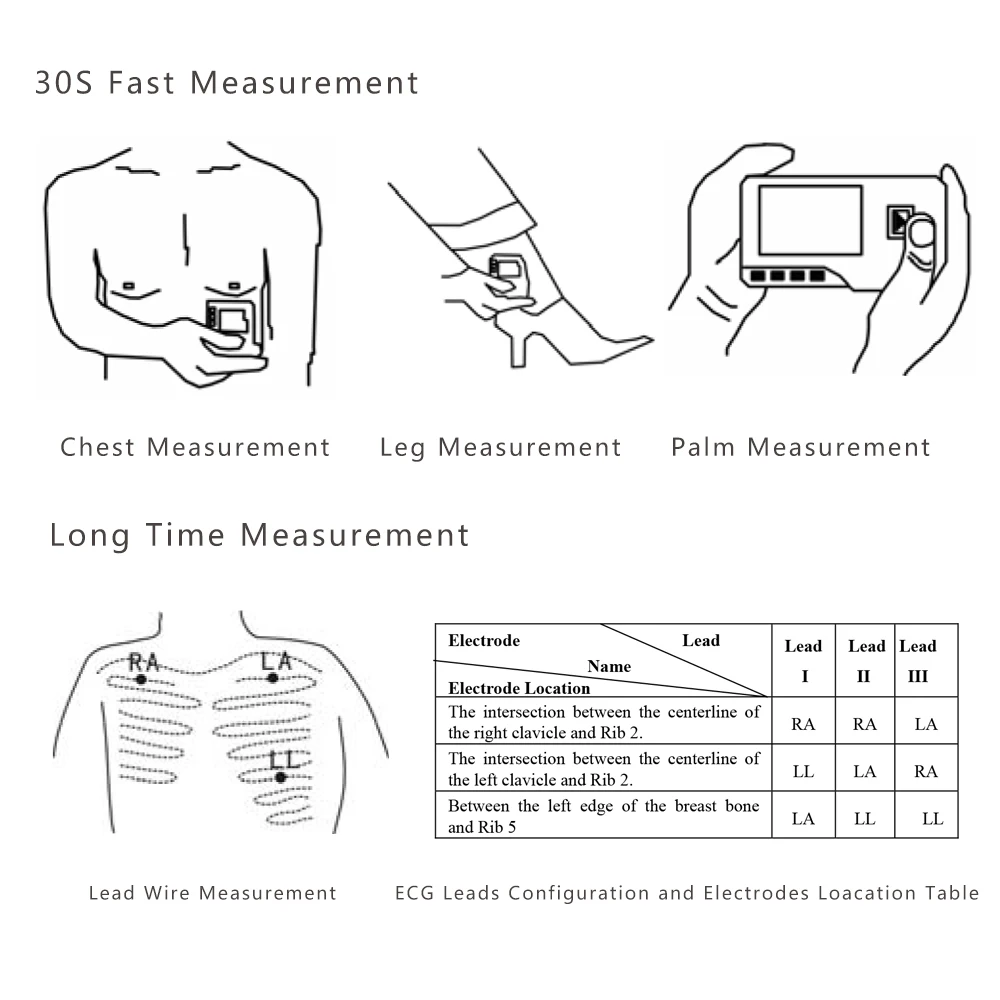 30S Fast Measurement

Chest Measurement Leg Measurement Palm Measurement

Long Time Measurement

RA LA LL

| Electrode Lead Name Electrode Location | Lead I | Lead II | Lead III |
|---|---|---|---|
| The intersection between the centerline of the right clavicle and Rib 2. | RA | RA | LA |
| The intersection between the centerline of the left clavicle and Rib 2. | LL | LA | RA |
| Between the left edge of the breast bone and Rib 5 | LA | LL | LL |

Lead Wire Measurement

ECG Leads Configuration and Electrodes Loacation Table