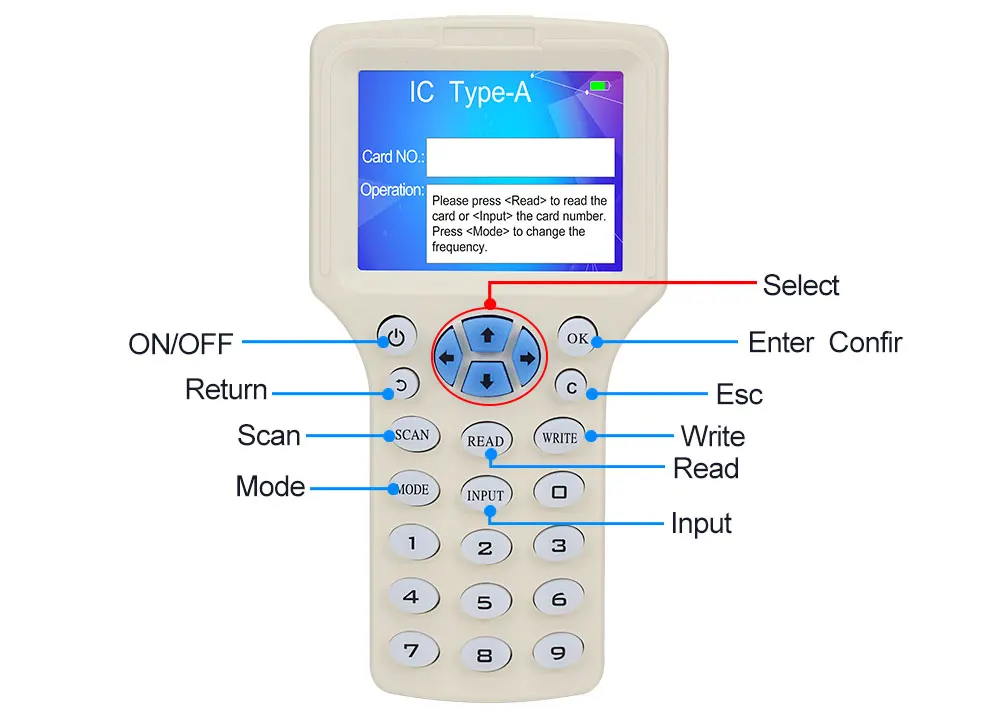 IC Type-A

Card NO.:

Operation: Please press <Read> to read the card or <Input> the card number. Press <Mode> to change the frequency.

Select

ON/OFF

OK

Enter Confir

Return

C

Esc

Scan

SCAN

READ

WRITE

Write

Read

Mode

MODE

INPUT

0

Input

1

2

3

4

5

6

7

8

9