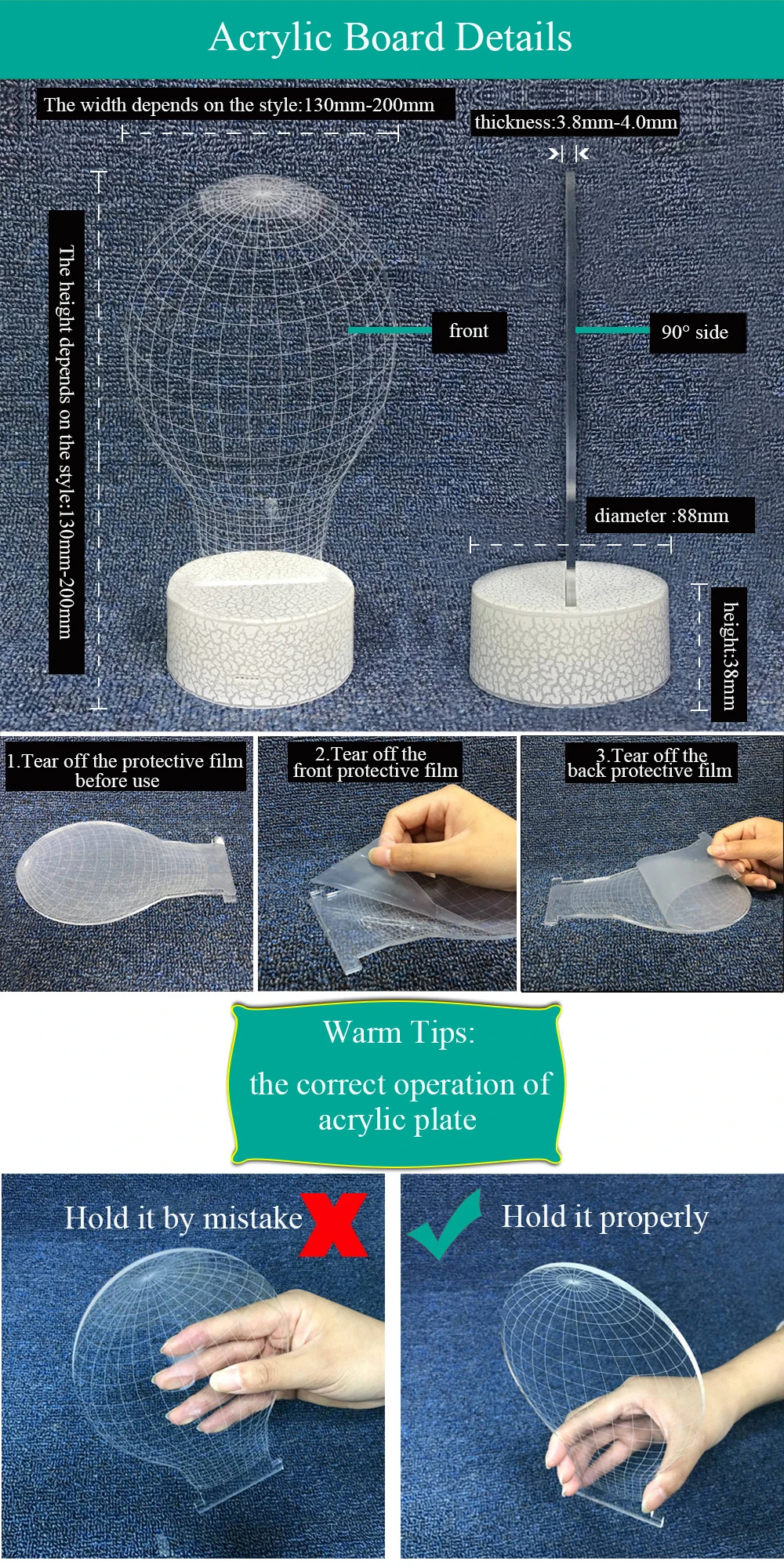 Acrylic Board Details

The width depends on the style:130mm-200mm

thickness:3.8mm-4.0mm

The height depends on the style:130mm-200mm

front

90° side

diameter :88mm

height:38mm

1.Tear off the protective film before use

2.Tear off the front protective film

3.Tear off the back protective film

Warm Tips:

the correct operation of acrylic plate

Hold it by mistake

Hold it properly