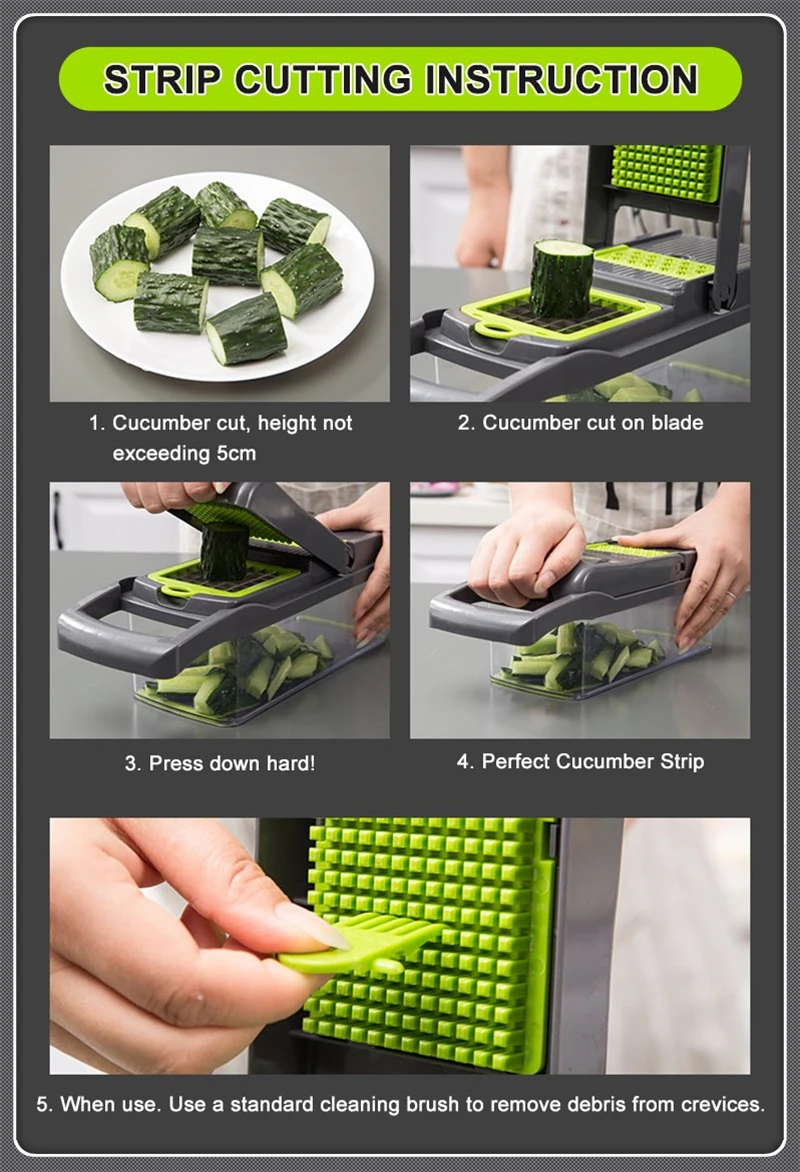 STRIP CUTTING INSTRUCTION

1. Cucumber cut, height not exceeding 5cm

2. Cucumber cut on blade

3. Press down hard!

4. Perfect Cucumber Strip

5. When use. Use a standard cleaning brush to remove debris from crevices.