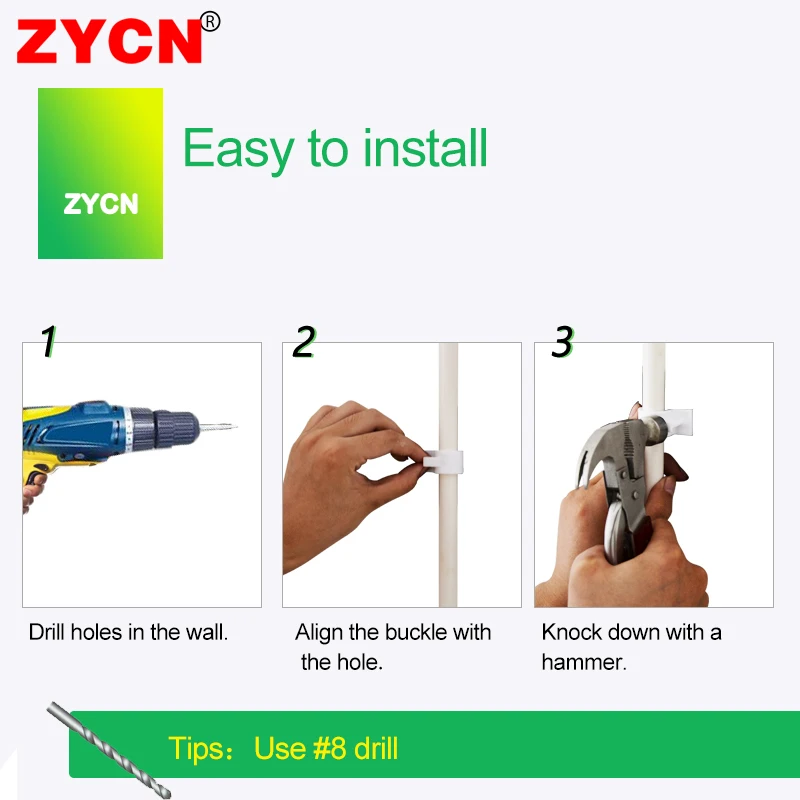 ZYCN®

ZYCN

Easy to install

1

Drill holes in the wall.

2

Align the buckle with the hole.

3

Knock down with a hammer.

Tips： Use #8 drill