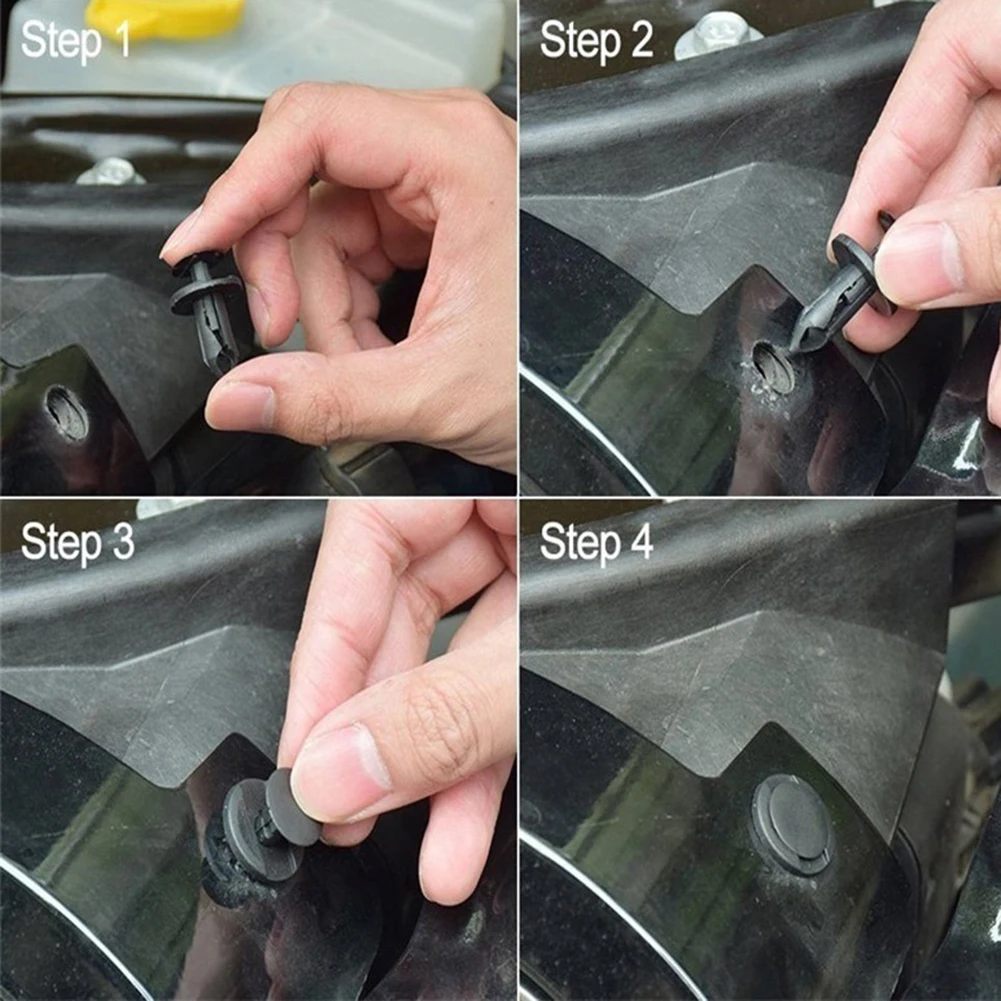 Step 1

Step 2

Step 3

Step 4