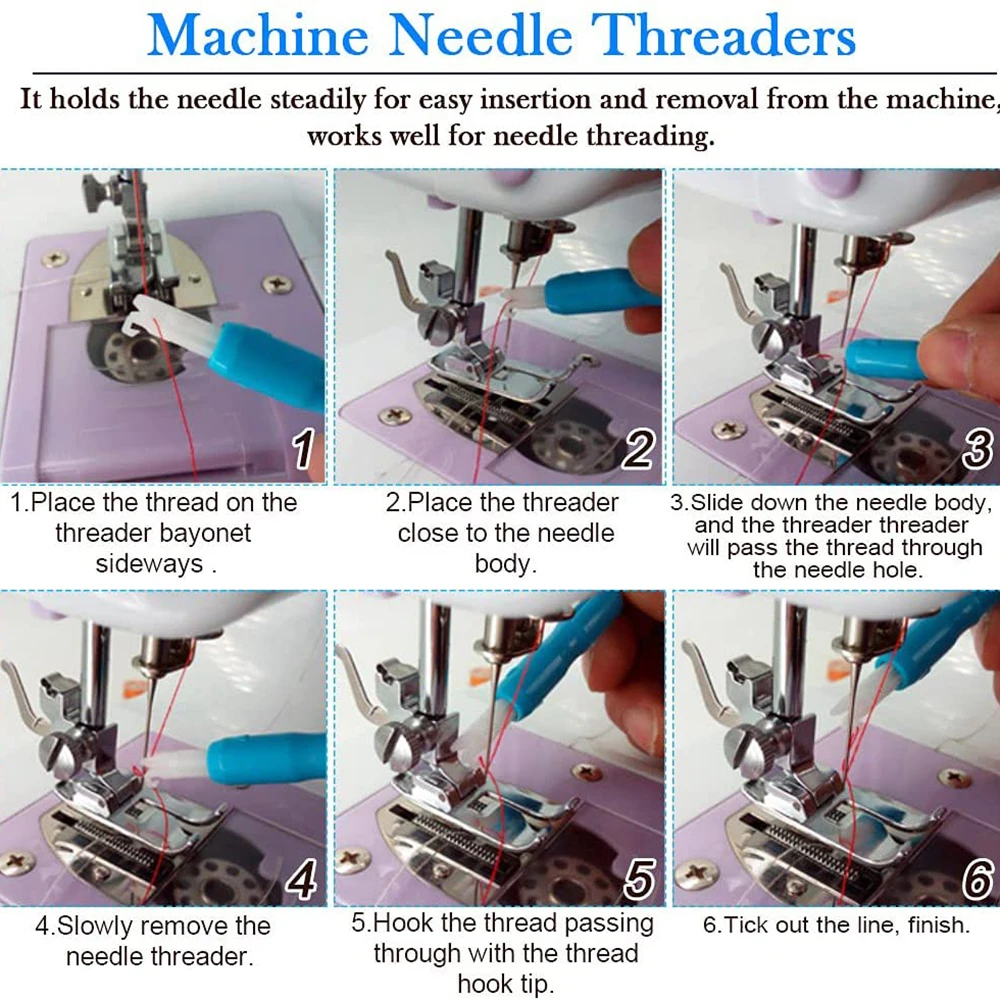 Machine Needle Threaders

It holds the needle steadily for easy insertion and removal from the machine, works well for needle threading.

1

1.Place the thread on the threader bayonet sideways .

2

2.Place the threader close to the needle body.

3

3.Slide down the needle body, and the threader threader will pass the thread through the needle hole.

4

4.Slowly remove the needle threader.

5

5.Hook the thread passing through with the thread hook tip.

6

6.Tick out the line, finish.