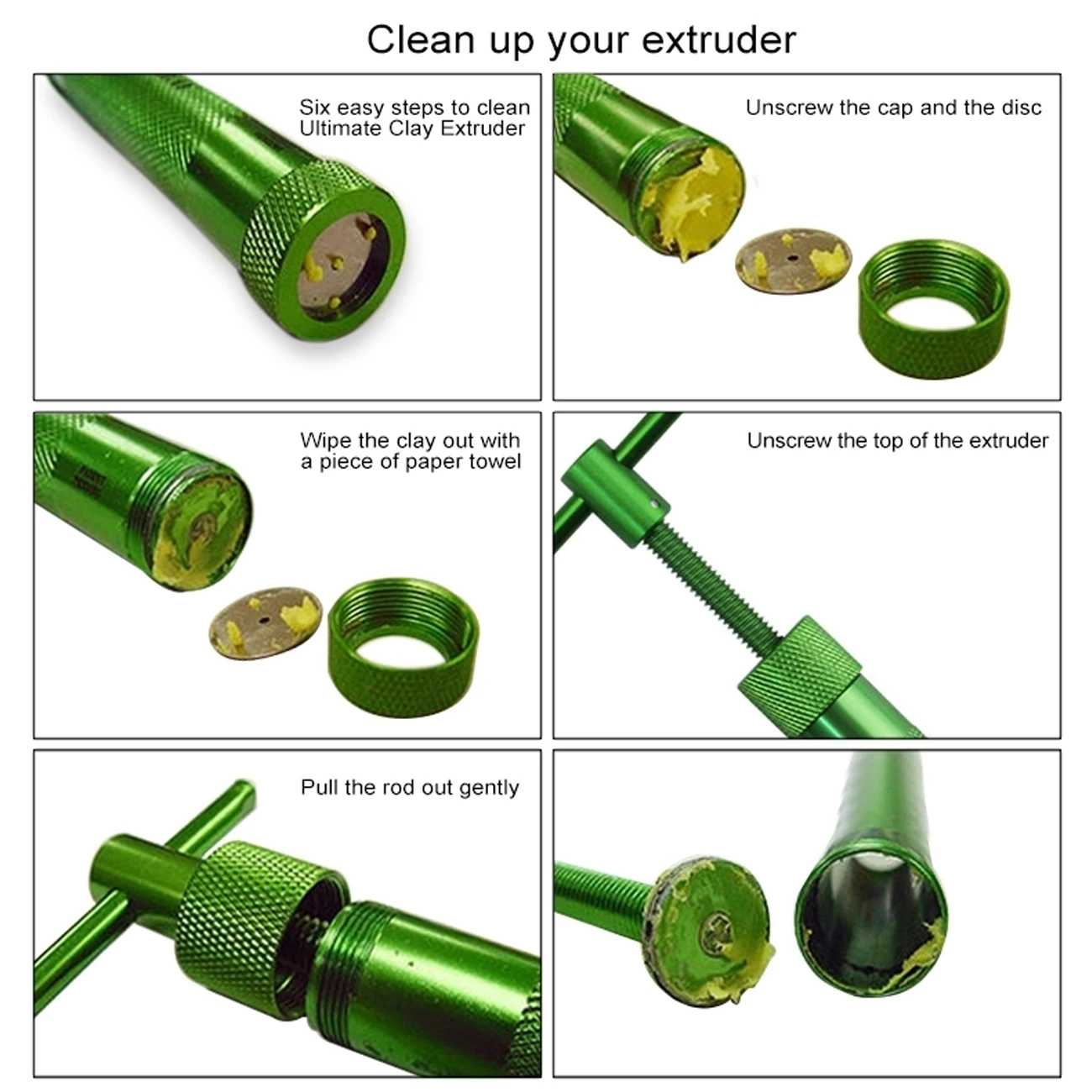 Clean up your extruder

Six easy steps to clean Ultimate Clay Extruder

Unscrew the cap and the disc

Wipe the clay out with a piece of paper towel

Unscrew the top of the extruder

Pull the rod out gently