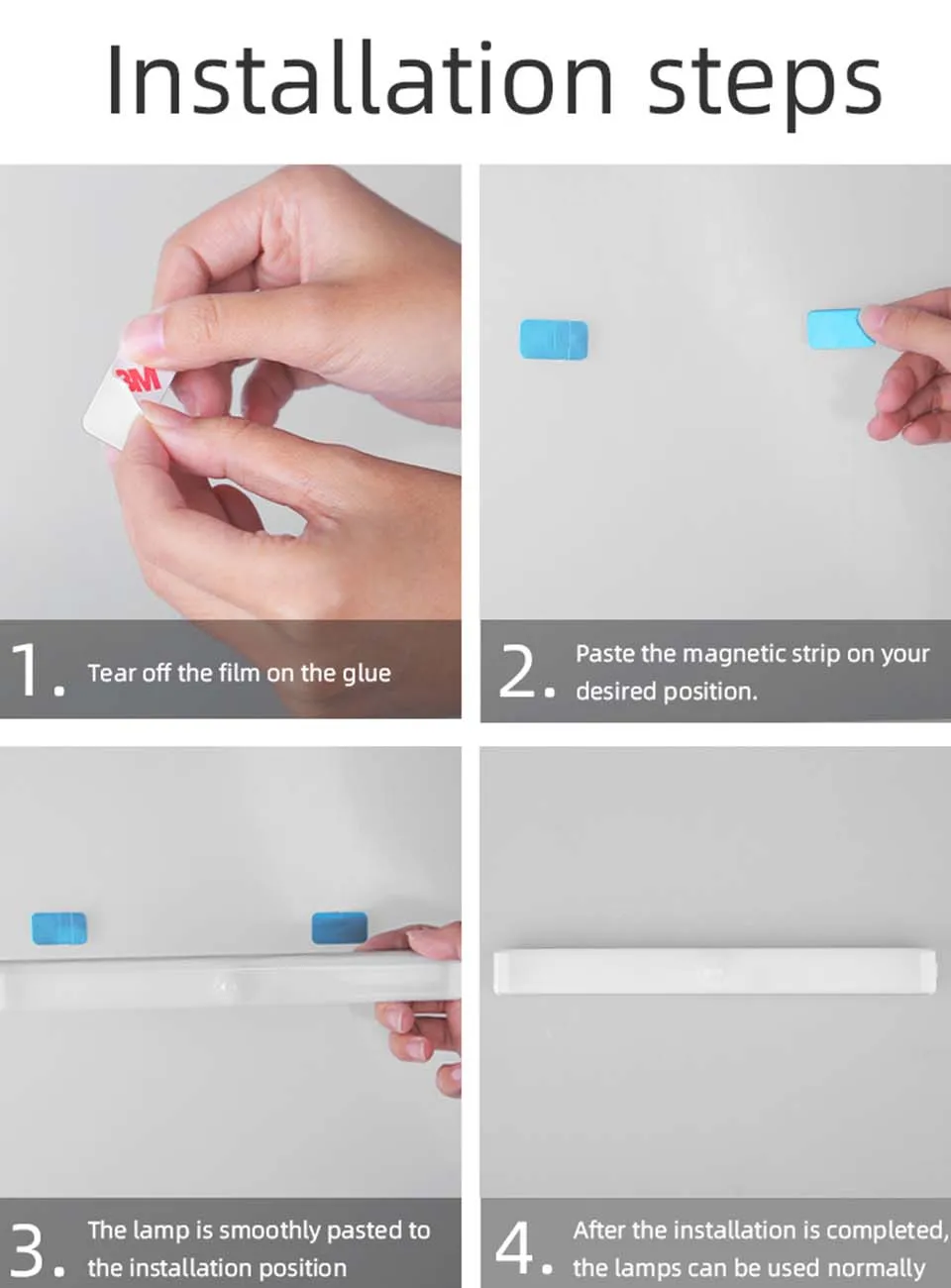 Installation steps

3M

1. Tear off the film on the glue

2. Paste the magnetic strip on your desired position.

3. The lamp is smoothly pasted to the installation position

4. After the installation is completed, the lamps can be used normally