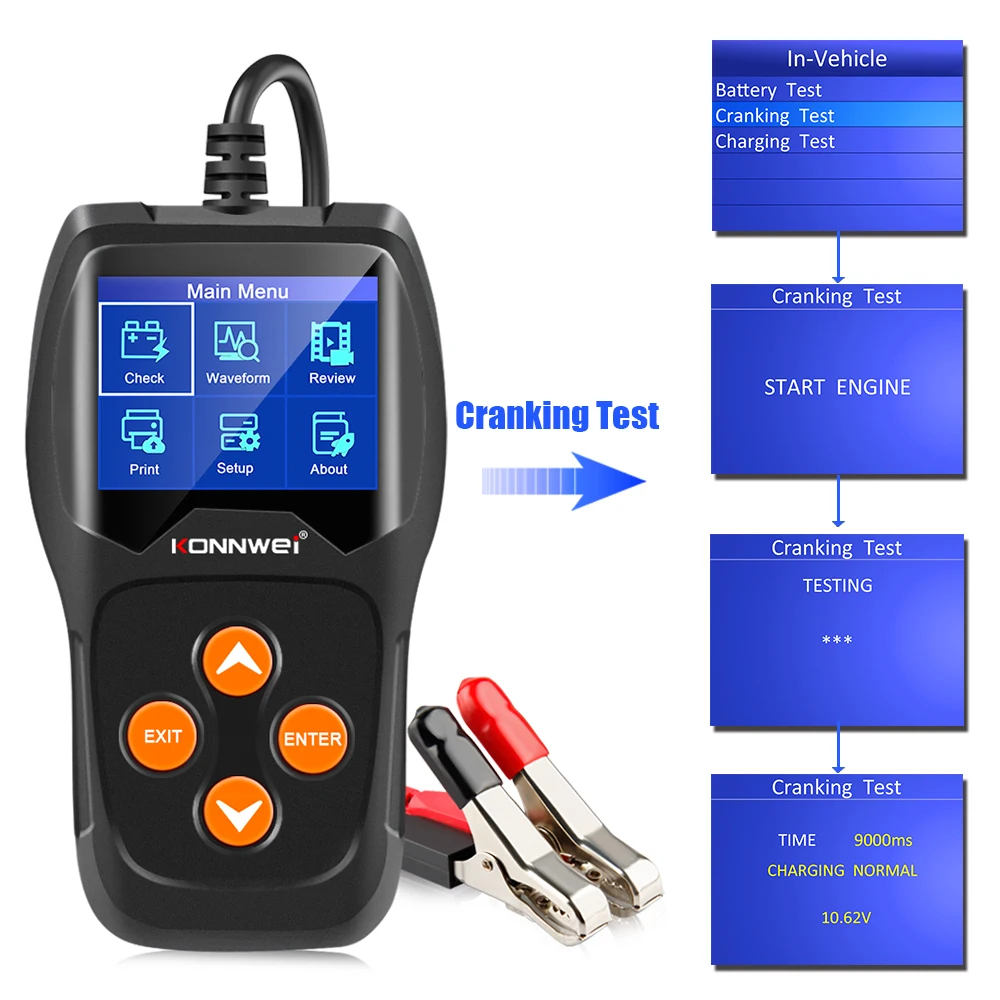 Main Menu
Check
Waveform
Review
Print
Setup
About
KONNWEI®
EXIT
ENTER

Cranking Test

In-Vehicle
Battery Test
Cranking Test
Charging Test

Cranking Test
START ENGINE

Cranking Test
TESTING
***

Cranking Test
TIME 9000ms
CHARGING NORMAL
10.62V