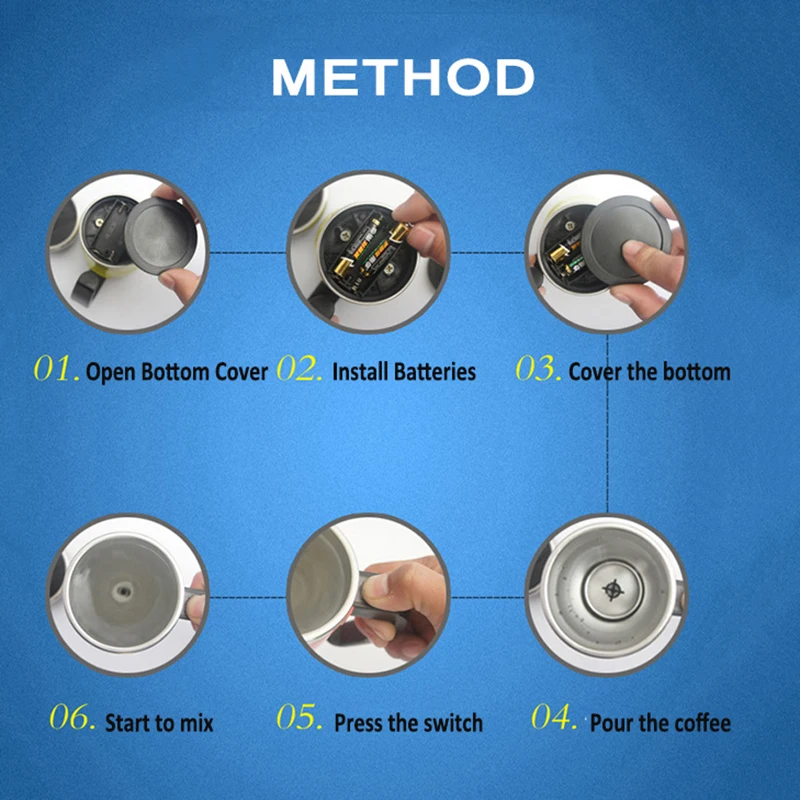 METHOD

01. Open Bottom Cover 02. Install Batteries 03. Cover the bottom

06. Start to mix 05. Press the switch 04. Pour the coffee