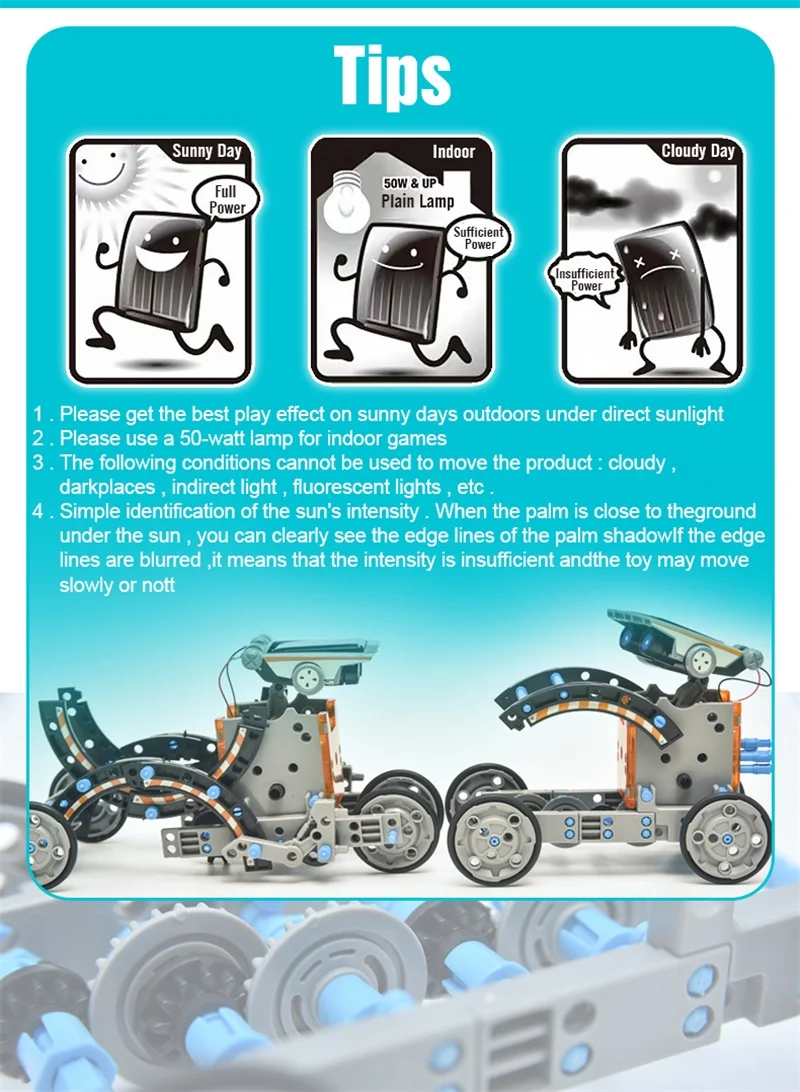 Tips

Sunny Day

Full Power

Indoor

50W & UP
Plain Lamp

Sufficient Power

Cloudy Day

Insufficient Power

1 . Please get the best play effect on sunny days outdoors under direct sunlight
2 . Please use a 50-watt lamp for indoor games
3 . The following conditions cannot be used to move the product : cloudy , darkplaces , indirect light , fluorescent lights , etc .
4 . Simple identification of the sun's intensity . When the palm is close to theground under the sun , you can clearly see the edge lines of the palm shadowIf the edge lines are blurred ,it means that the intensity is insufficient andthe toy may move slowly or nott