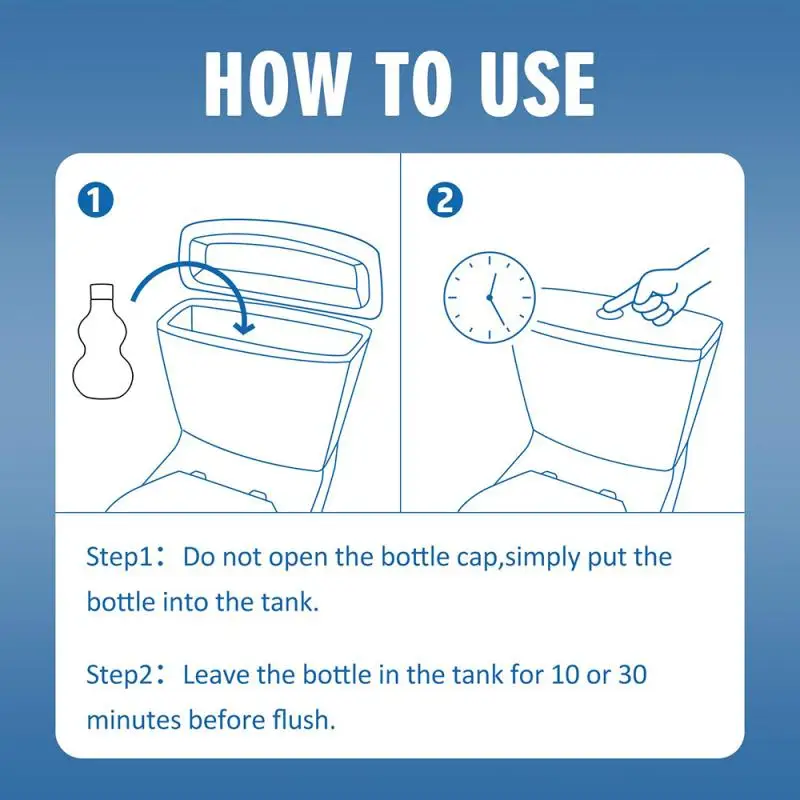 HOW TO USE

1

2

Step1：Do not open the bottle cap,simply put the bottle into the tank.

Step2：Leave the bottle in the tank for 10 or 30 minutes before flush.