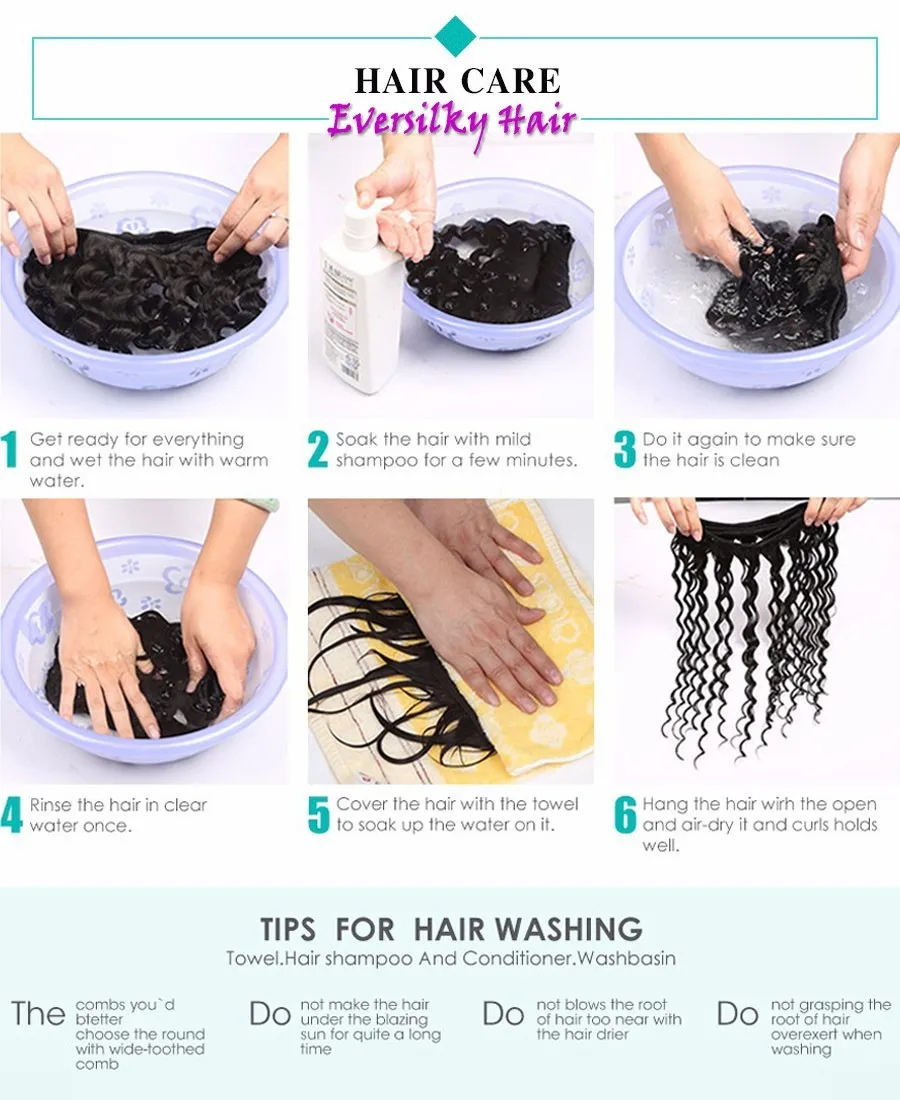 HAIR CARE
Eversilky Hair

1 Get ready for everything and wet the hair with warm water.

2 Soak the hair with mild shampoo for a few minutes.

3 Do it again to make sure the hair is clean

4 Rinse the hair in clear water once.

5 Cover the hair with the towel to soak up the water on it.

6 Hang the hair wirh the open and air-dry it and curls holds well.

TIPS FOR HAIR WASHING
Towel.Hair shampoo And Conditioner.Washbasin

The combs you`d btetter choose the round with wide-toothed comb

Do not make the hair under the blazing sun for quite a long time

Do not blows the root of hair too near with the hair drier

Do not grasping the root of hair overexert when washing