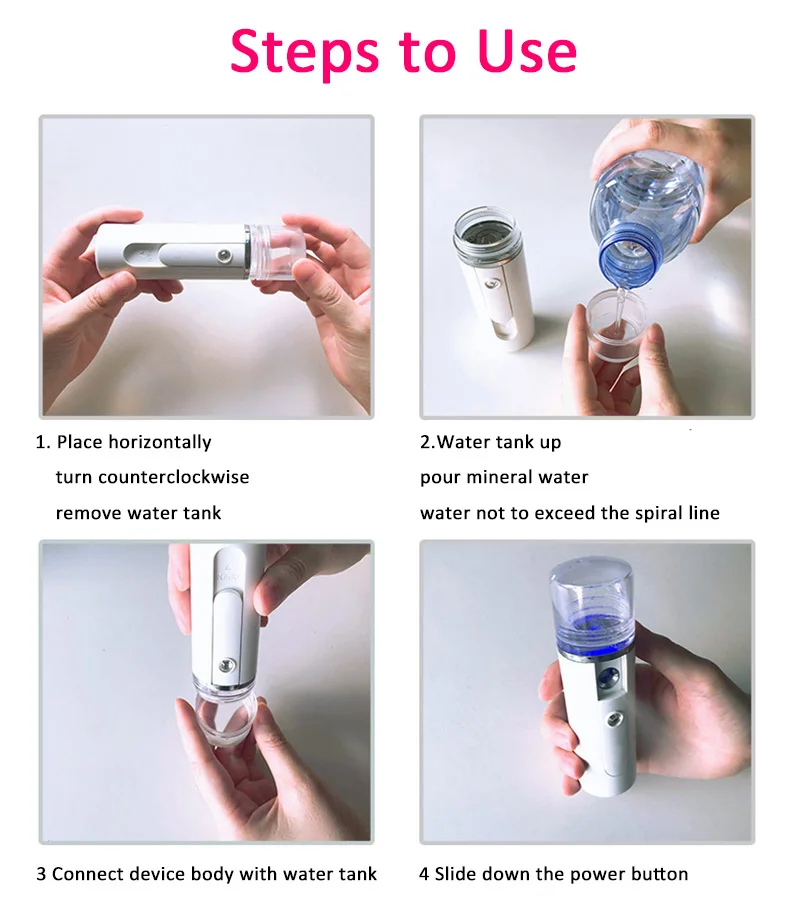 Steps to Use

1. Place horizontally
turn counterclockwise
remove water tank

2.Water tank up
pour mineral water
water not to exceed the spiral line

3 Connect device body with water tank

4 Slide down the power button