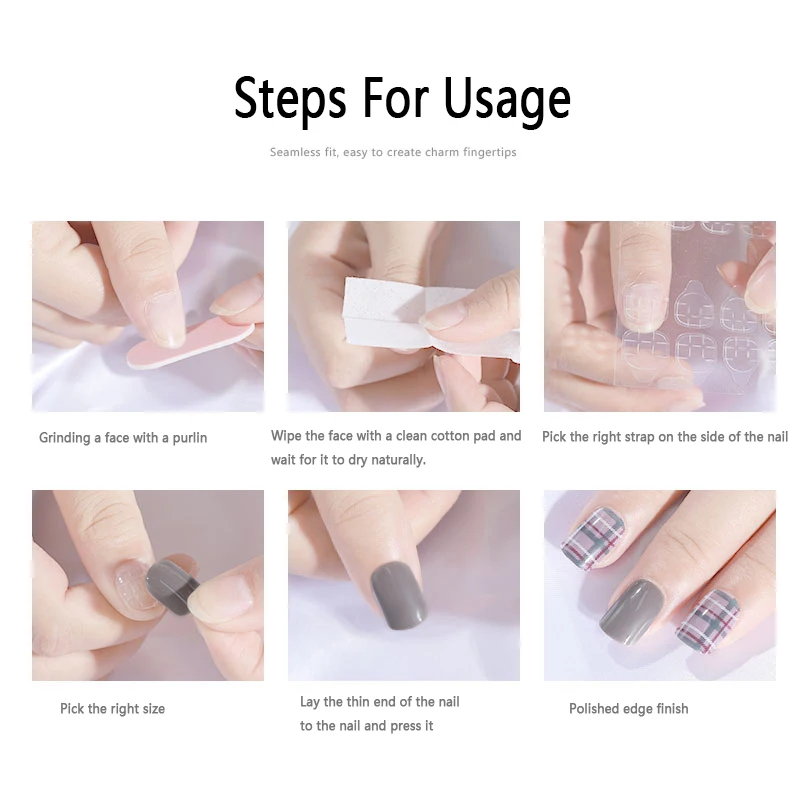 Steps For Usage

Seamless fit, easy to create charm fingertips

Grinding a face with a purlin

Wipe the face with a clean cotton pad and wait for it to dry naturally.

Pick the right strap on the side of the nail

Pick the right size

Lay the thin end of the nail to the nail and press it

Polished edge finish