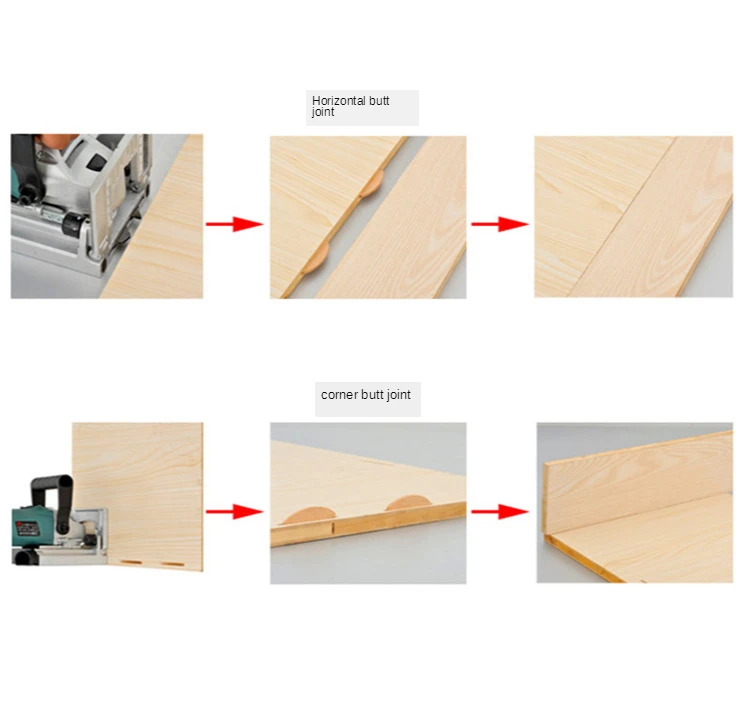 Horizontal butt joint

corner butt joint